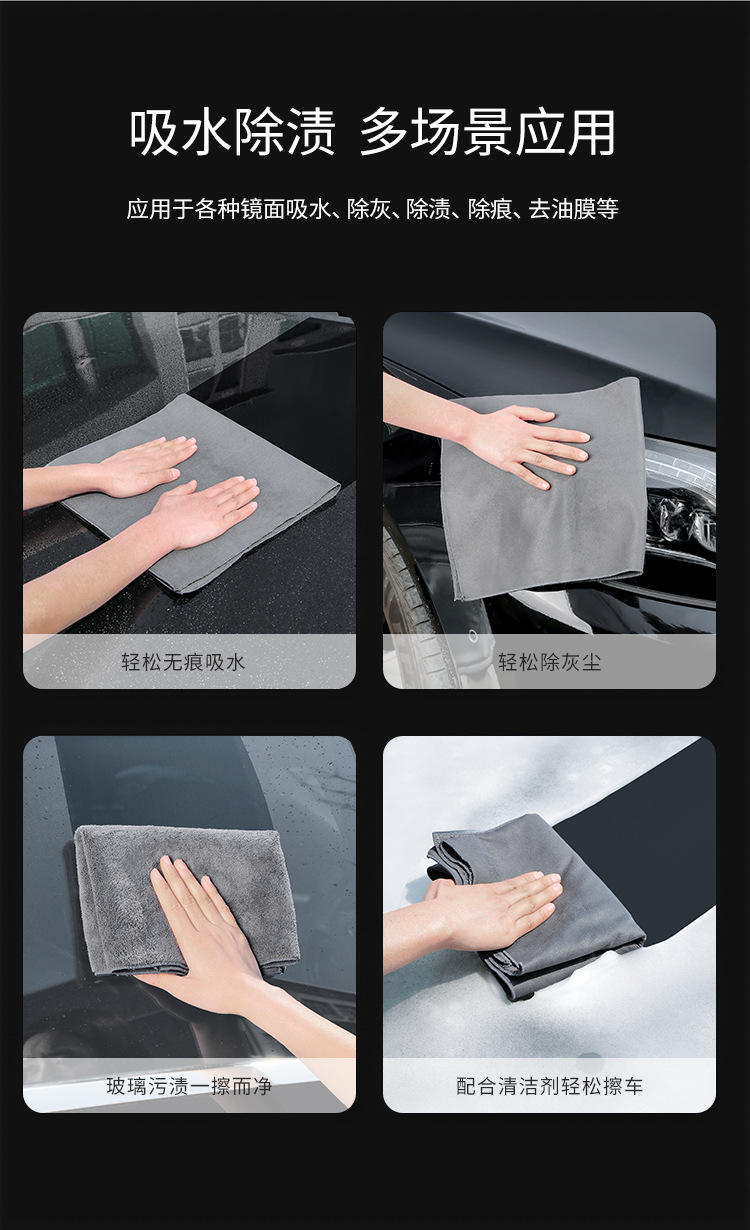 吸水除渍 多场景应用

应用于各种镜面吸水、除灰、除渍、除痕、去油膜等

轻松无痕吸水

轻松除灰尘

玻璃污渍一擦而净

配合清洁剂轻松擦车