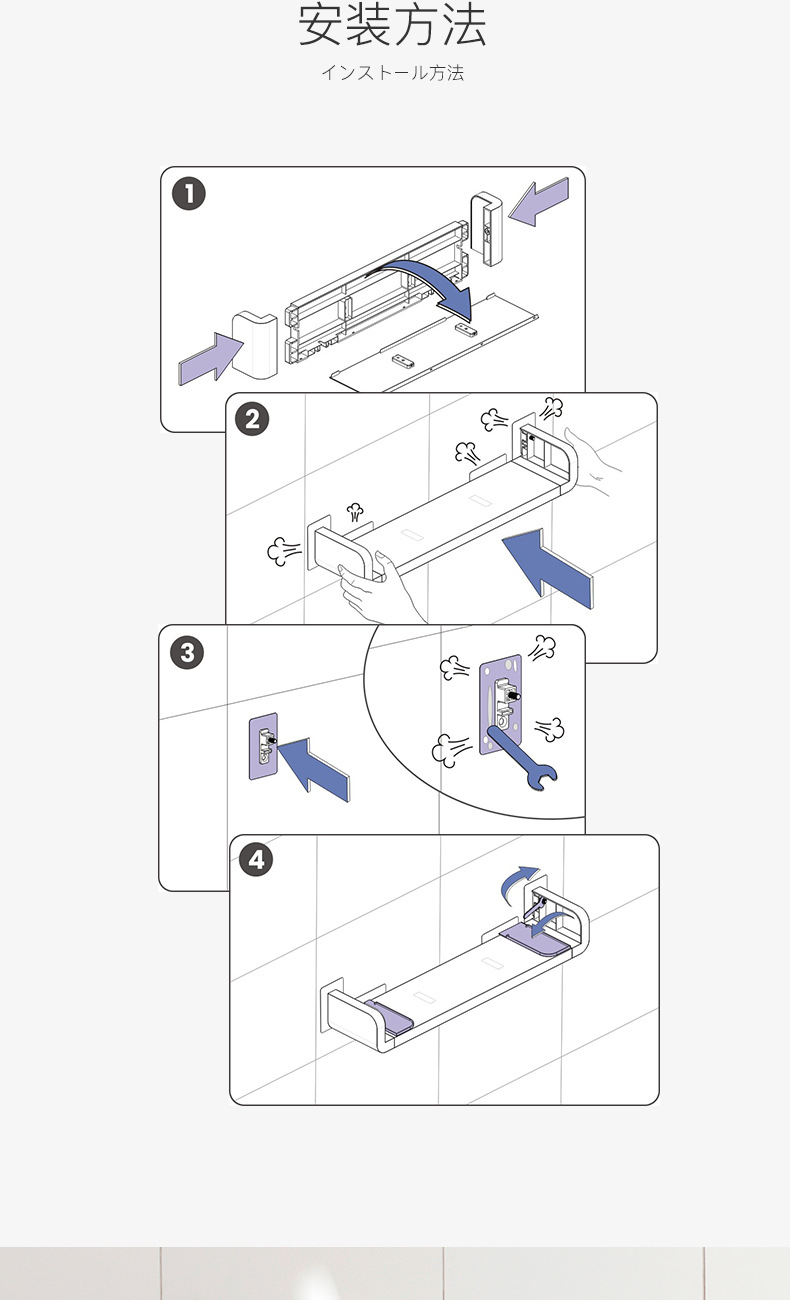 安装方法

インストール方法

1

2

3

4