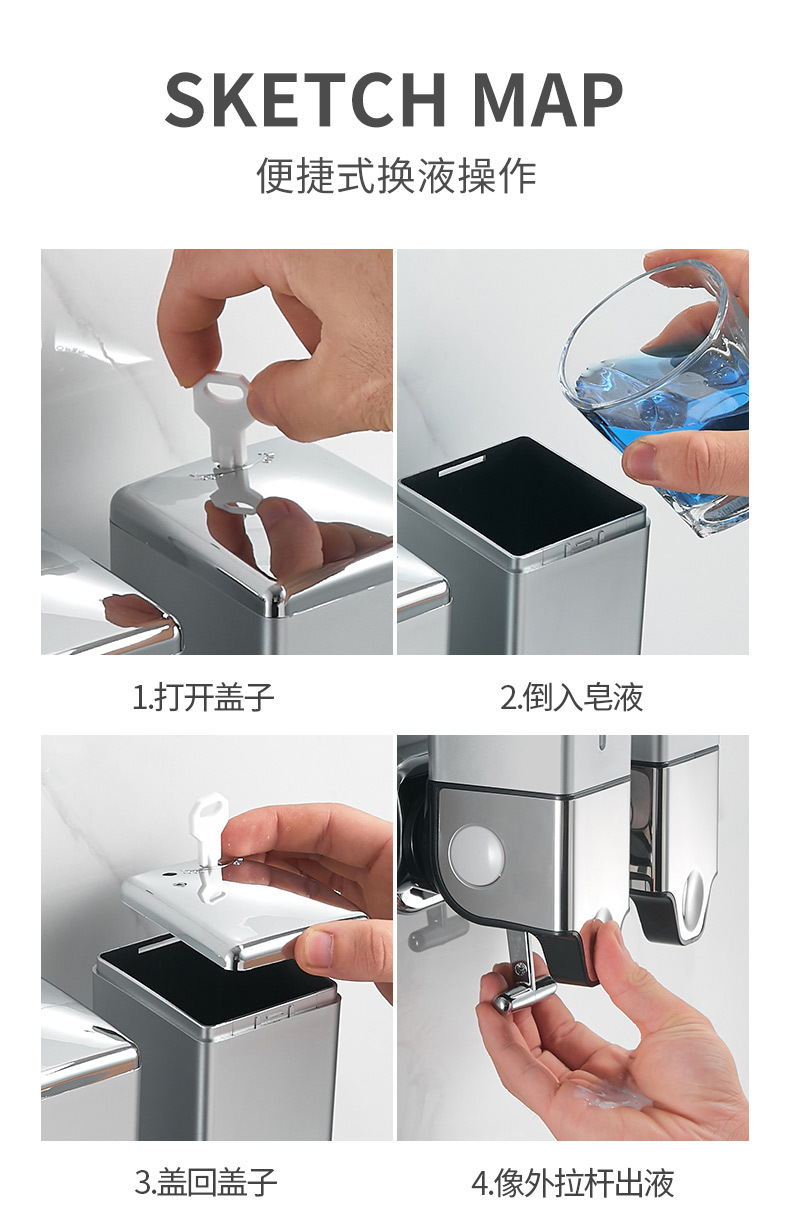 SKETCH MAP
便捷式换液操作

1.打开盖子

2.倒入皂液

3.盖回盖子

4.像外拉杆出液