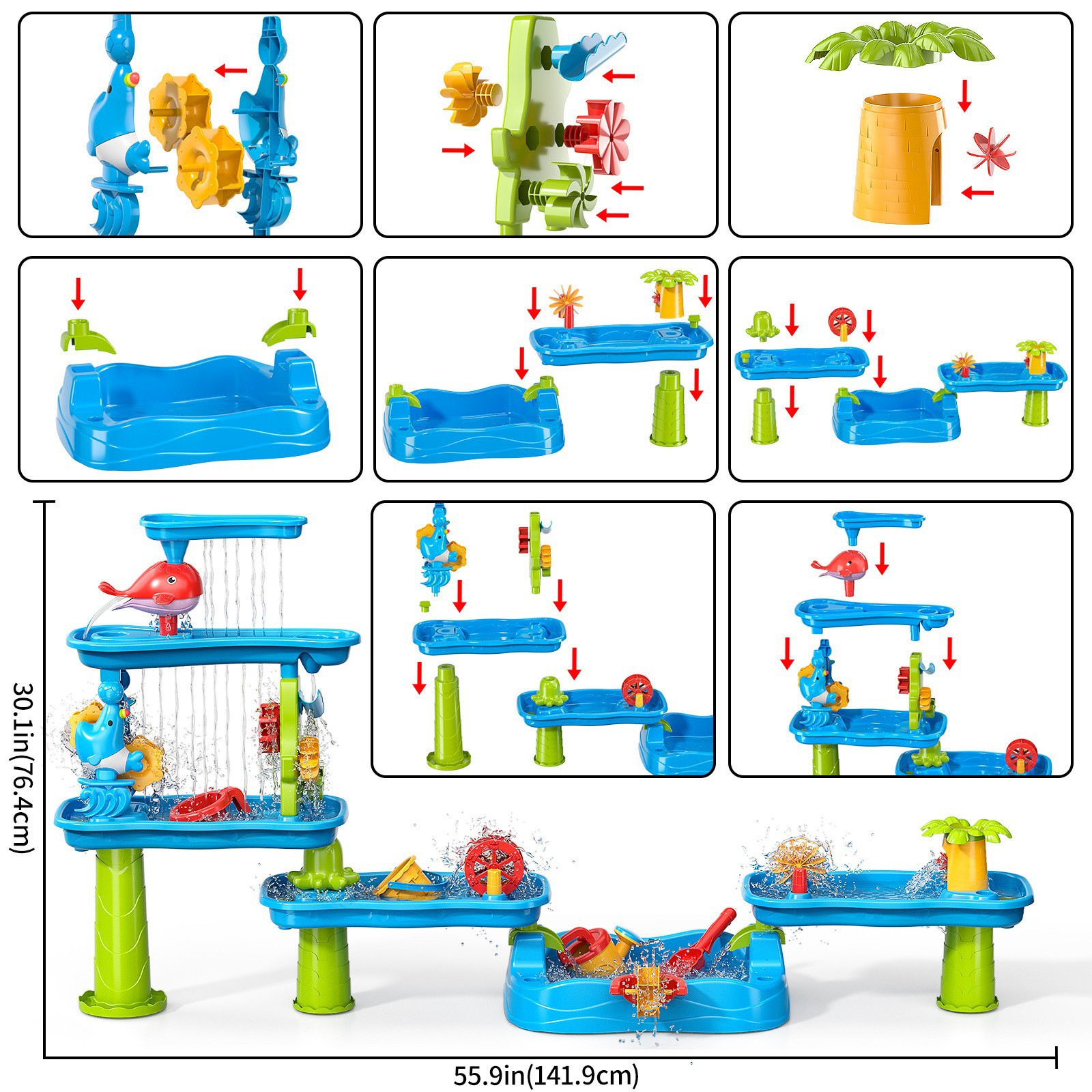 30.1in(76.4cm)

55.9in(141.9cm)