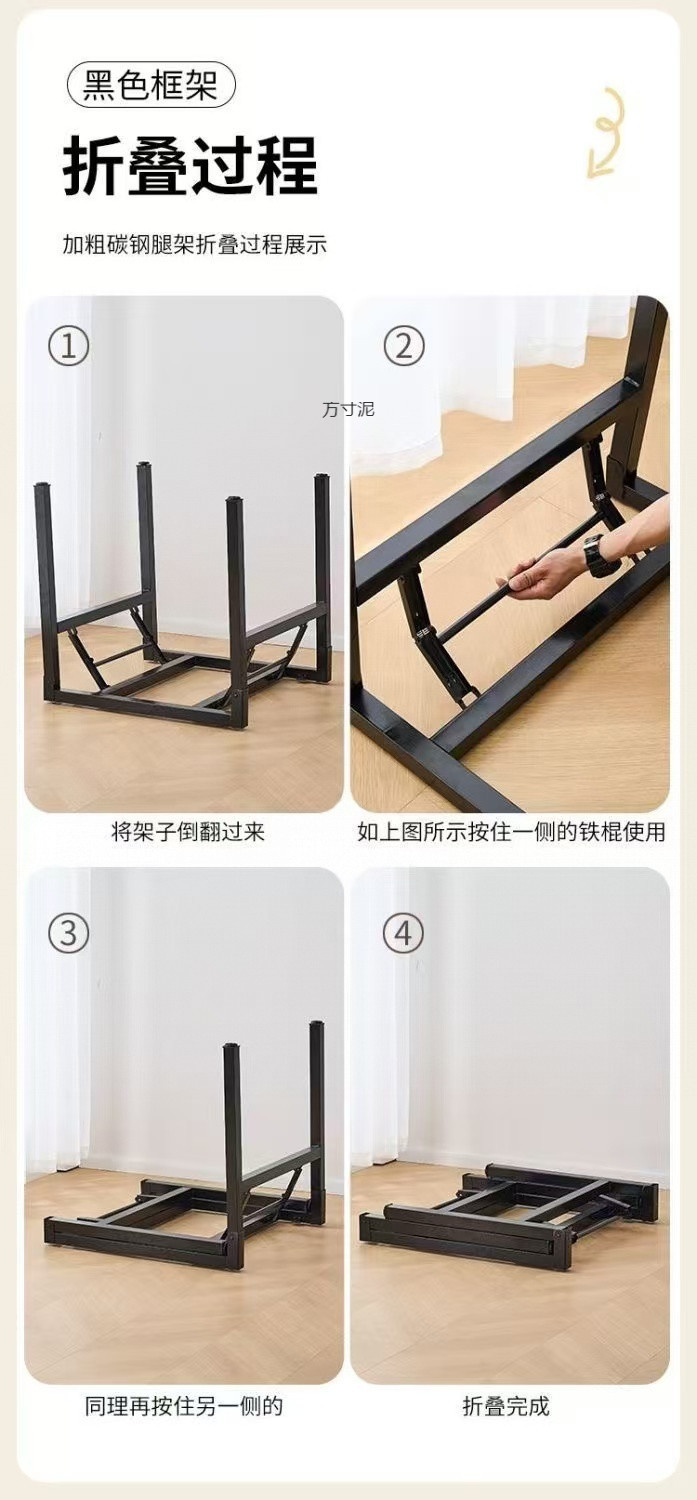 黑色框架

折叠过程

加粗碳钢腿架折叠过程展示

①

方寸泥

②

将架子倒翻过来

如上图所示按住一侧的铁棍使用

③

④

同理再按住另一侧的

折叠完成