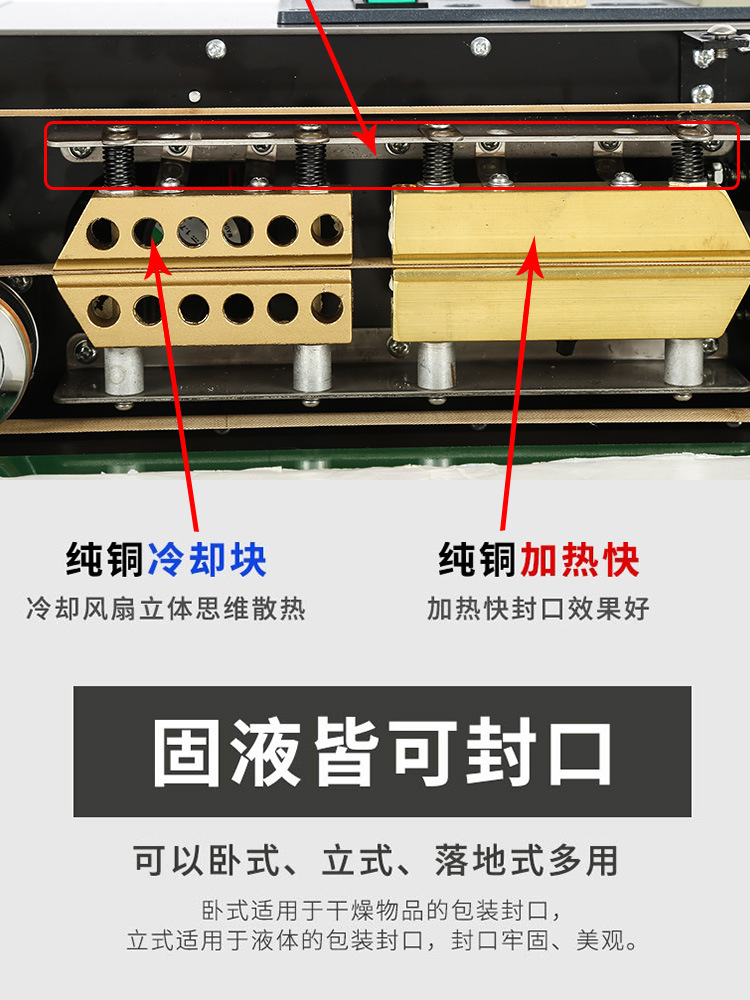 纯铜冷却块
冷却风扇立体思维散热

纯铜加热快
加热快封口效果好

固液皆可封口

可以卧式、立式、落地式多用

卧式适用于干燥物品的包装封口，
立式适用于液体的包装封口，封口牢固、美观。