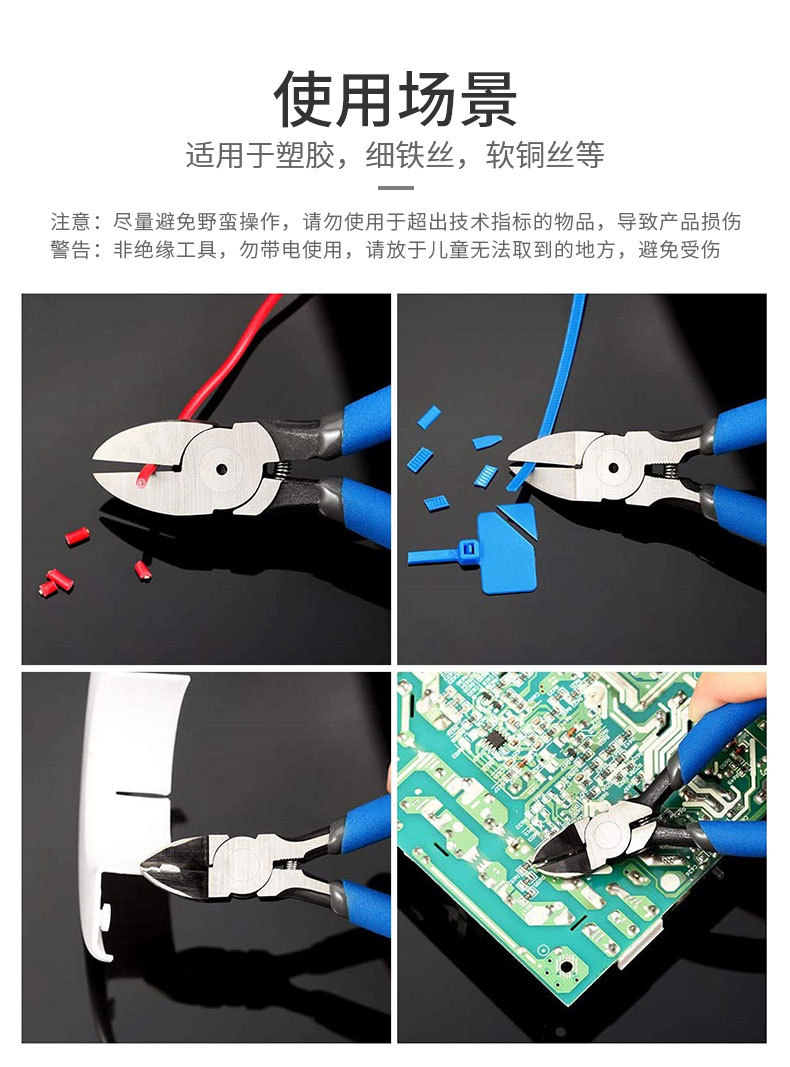 使用场景

适用于塑胶，细铁丝，软铜丝等

注意：尽量避免野蛮操作，请勿使用于超出技术指标的物品，导致产品损伤
警告：非绝缘工具，勿带电使用，请放于儿童无法取到的地方，避免受伤