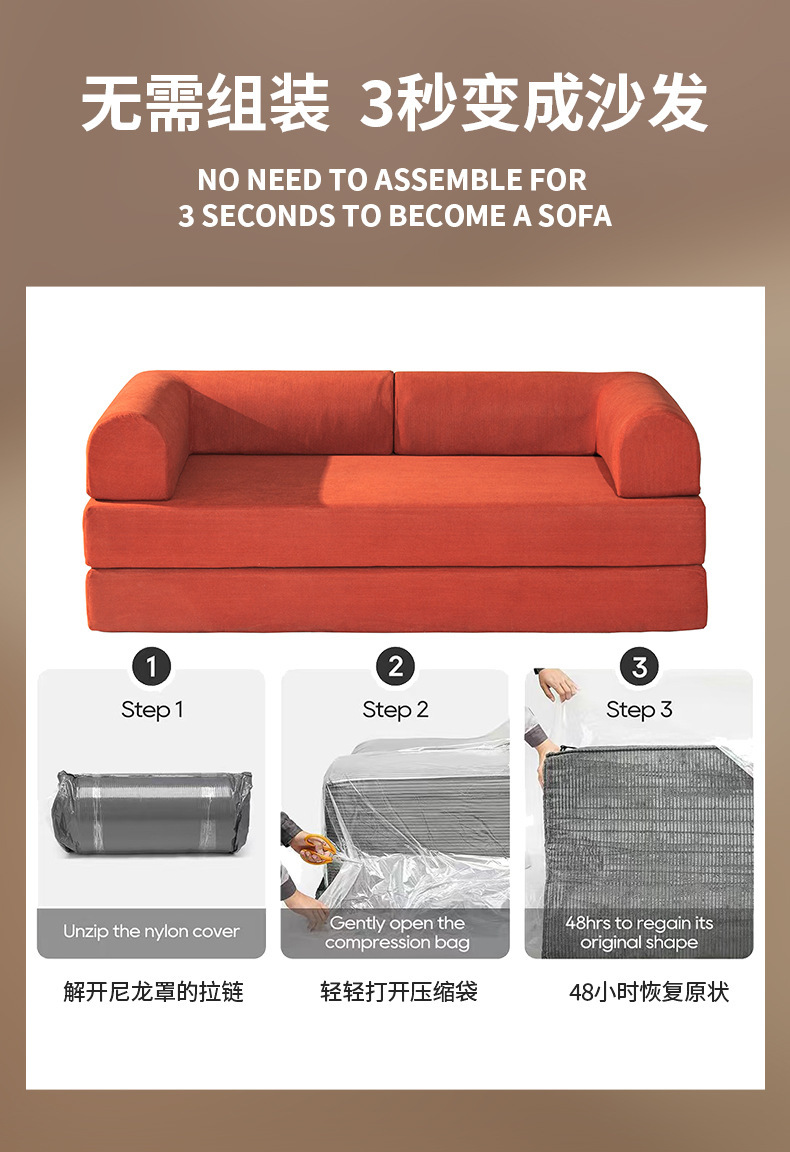 无需组装 3秒变成沙发

NO NEED TO ASSEMBLE FOR
3 SECONDS TO BECOME A SOFA

1
Step 1
Unzip the nylon cover
解开尼龙罩的拉链

2
Step 2
Gently open the compression bag
轻轻打开压缩袋

3
Step 3
48hrs to regain its original shape
48小时恢复原状