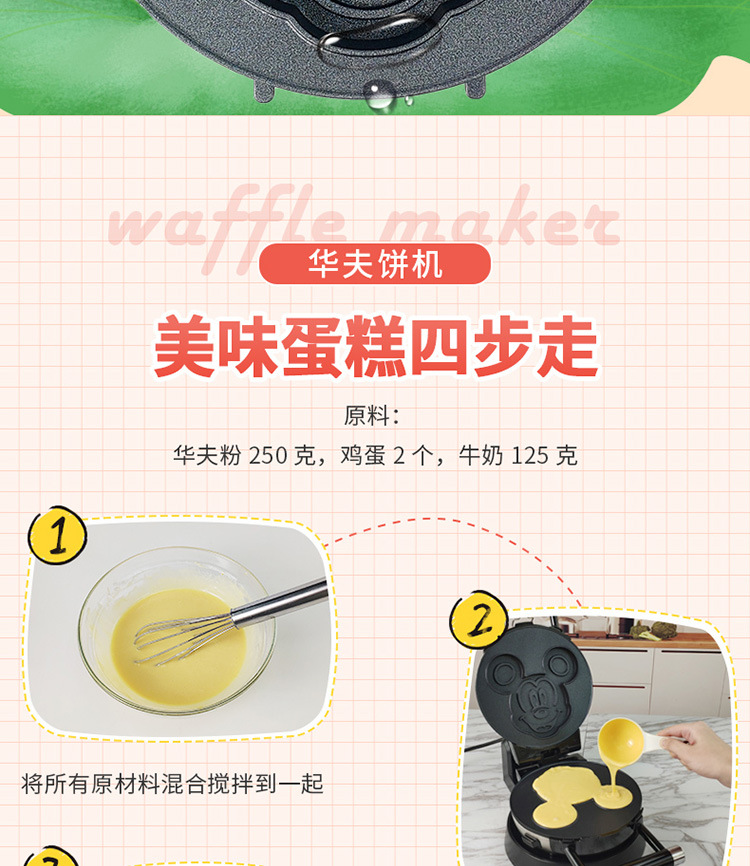 waffle maker

华夫饼机

美味蛋糕四步走

原料：

华夫粉 250 克，鸡蛋 2 个，牛奶 125 克

1

将所有原材料混合搅拌到一起

2