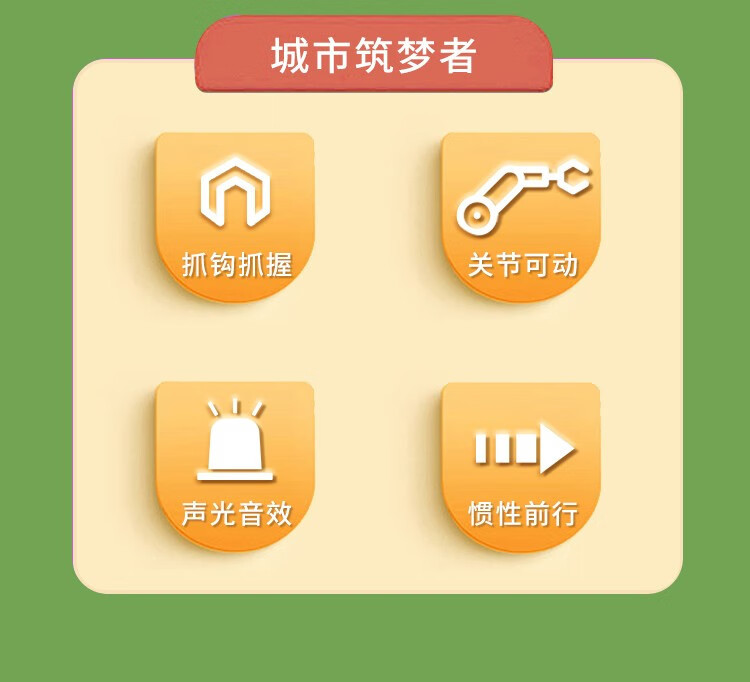 城市筑梦者

抓钩抓握

关节可动

声光音效

惯性前行