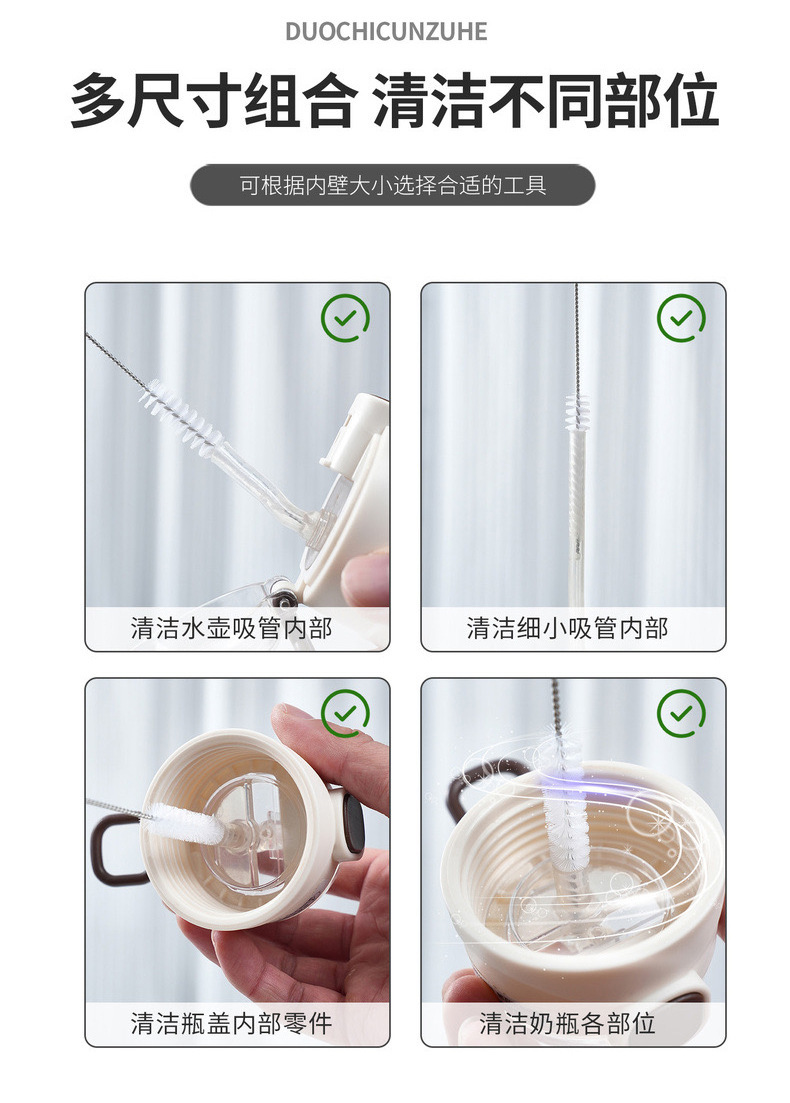 DUOCHICUNZUHE

多尺寸组合 清洁不同部位

可根据内壁大小选择合适的工具

清洁水壶吸管内部

清洁细小吸管内部

清洁瓶盖内部零件

清洁奶瓶各部位