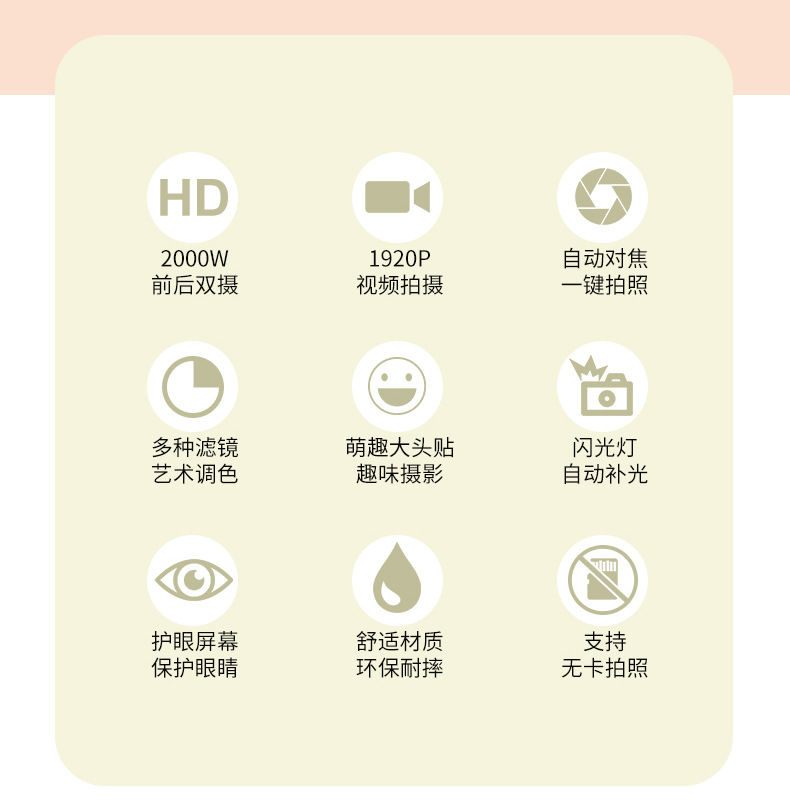 HD

2000W
前后双摄

1920P
视频拍摄

自动对焦
一键拍照

多种滤镜
艺术调色

萌趣大头贴
趣味摄影

闪光灯
自动补光

护眼屏幕
保护眼睛

舒适材质
环保耐摔

支持
无卡拍照