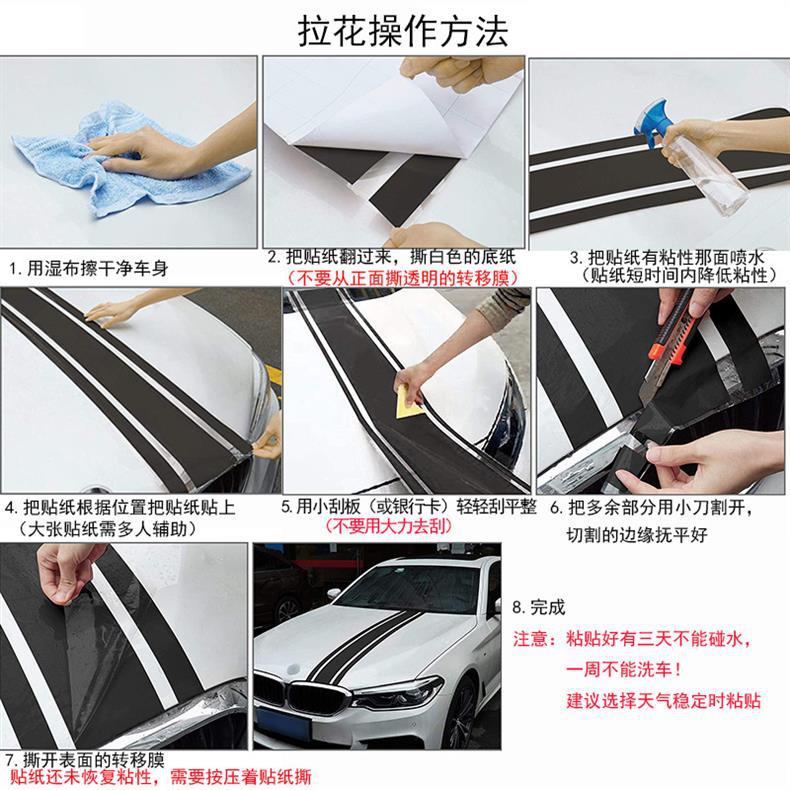 拉花操作方法

1. 用湿布擦干净车身

2. 把贴纸翻过来，撕白色的底纸
（不要从正面撕透明的转移膜）

3. 把贴纸有粘性那面喷水
（贴纸短时间内降低粘性）

4. 把贴纸根据位置把贴纸贴上
（大张贴纸需多人辅助）

5. 用小刮板（或银行卡）轻轻刮平整
（不要用大力去刮）

6. 把多余部分用小刀割开，
切割的边缘抚平好

7. 撕开表面的转移膜
贴纸还未恢复粘性，需要按压着贴纸撕

8. 完成
注意：粘贴好有三天不能碰水，
一周不能洗车！
建议选择天气稳定时粘贴