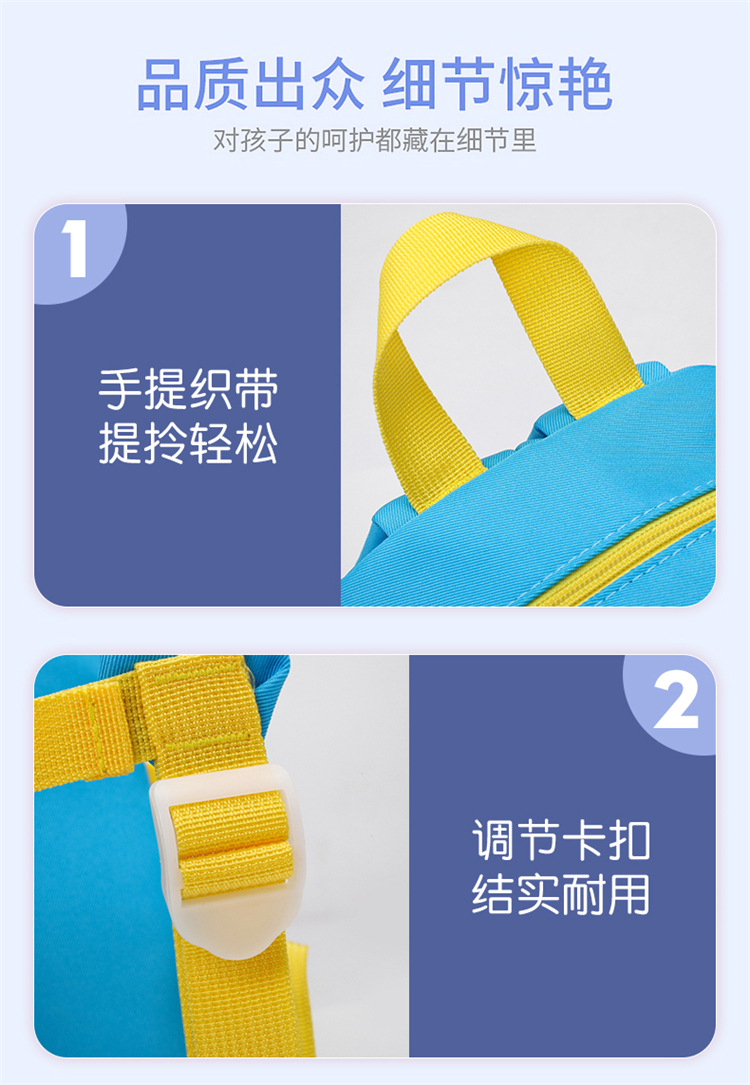 品质出众 细节惊艳

对孩子的呵护都藏在细节里

1

手提织带
提拎轻松

2

调节卡扣
结实耐用