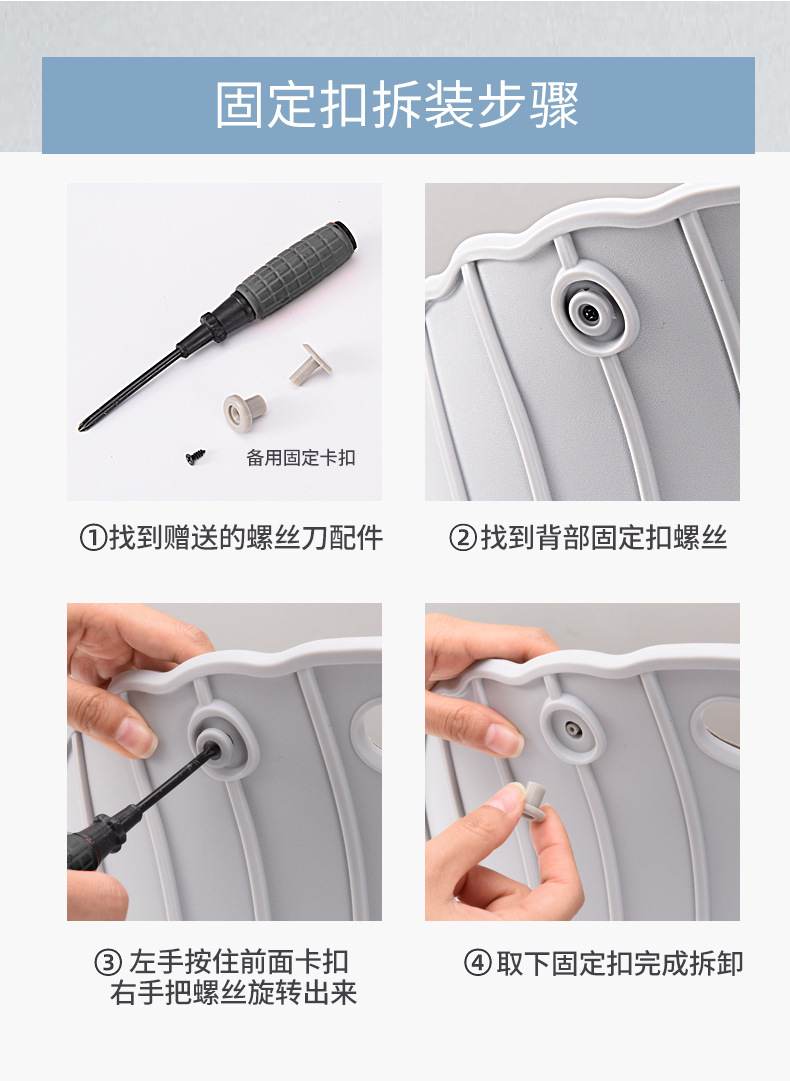 固定扣拆装步骤

备用固定卡扣

①找到赠送的螺丝刀配件

②找到背部固定扣螺丝

③ 左手按住前面卡扣
右手把螺丝旋转出来

④取下固定扣完成拆卸