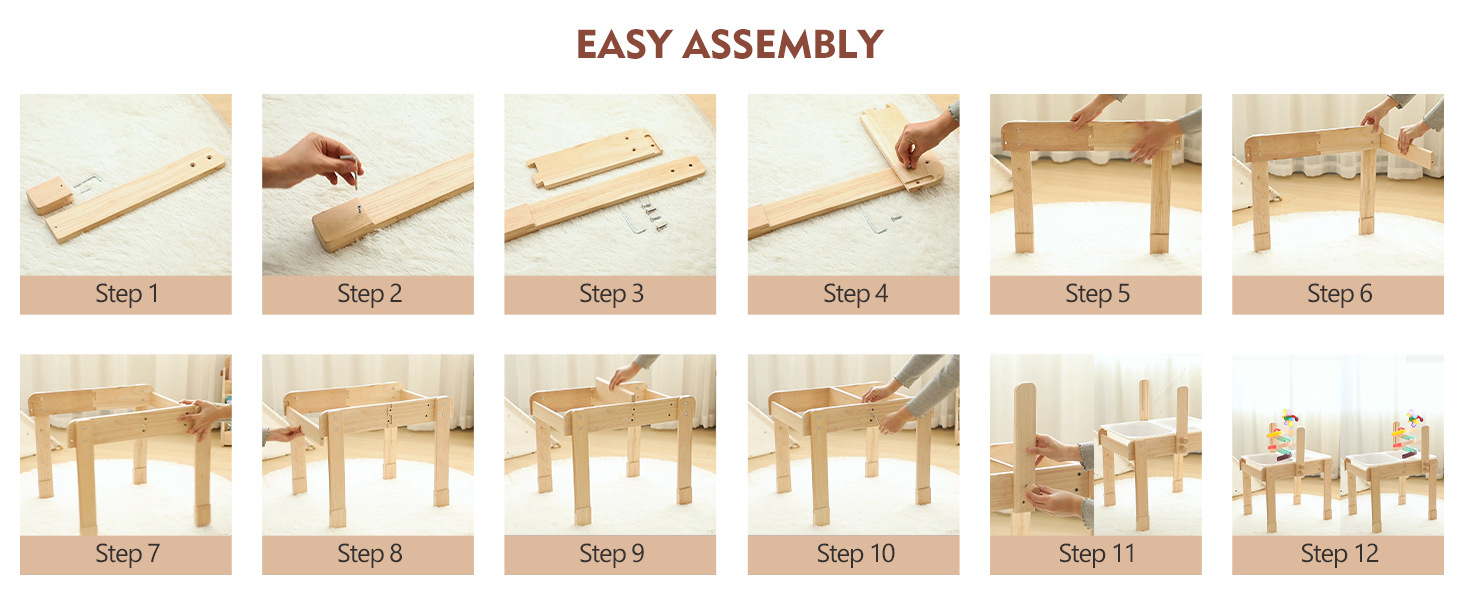 EASY ASSEMBLY

Step 1

Step 2

Step 3

Step 4

Step 5

Step 6

Step 7

Step 8

Step 9

Step 10

Step 11

Step 12