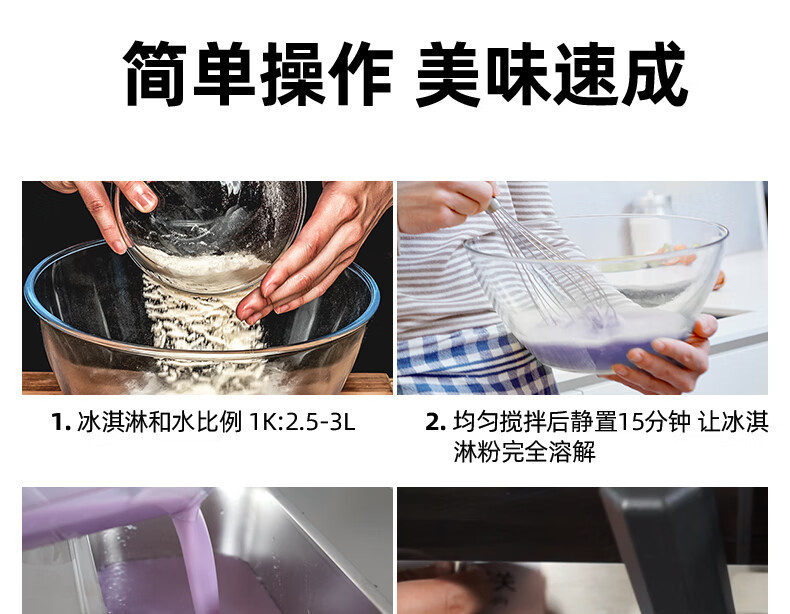 简单操作 美味速成

1. 冰淇淋和水比例 1K:2.5-3L

2. 均匀搅拌后静置15分钟 让冰淇淋粉完全溶解