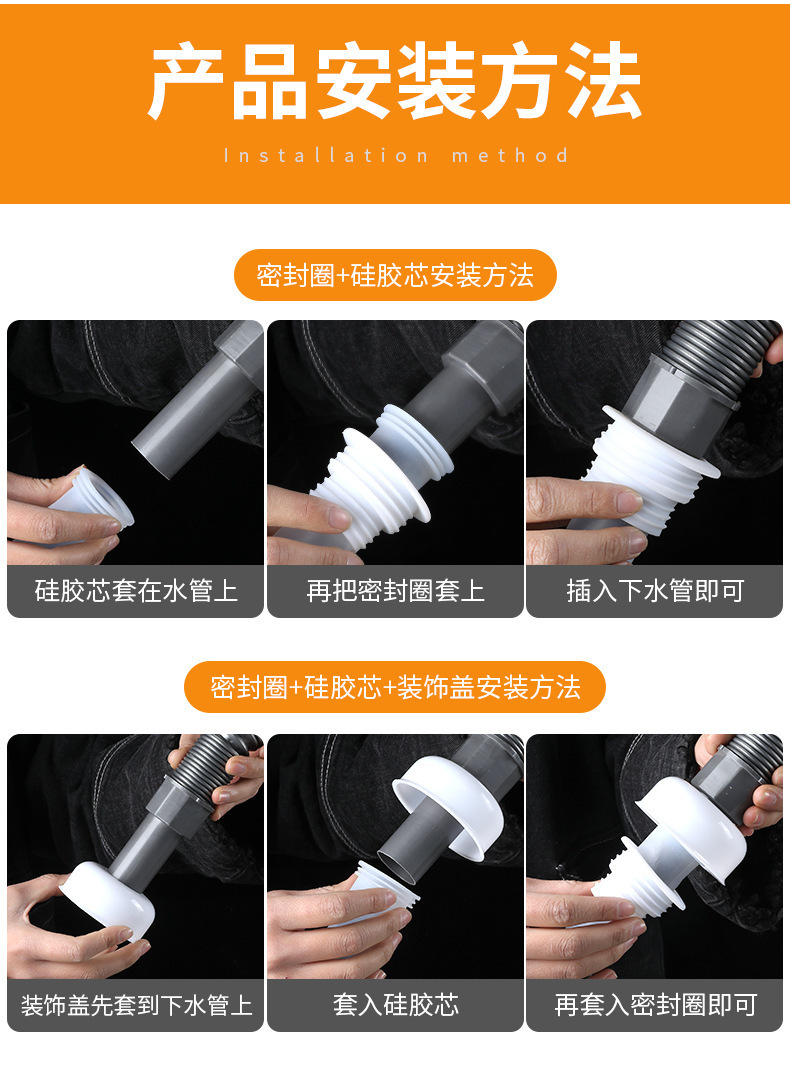 产品安装方法

Installation method

密封圈+硅胶芯安装方法

硅胶芯套在水管上

再把密封圈套上

插入下水管即可

密封圈+硅胶芯+装饰盖安装方法

装饰盖先套到下水管上

套入硅胶芯

再套入密封圈即可