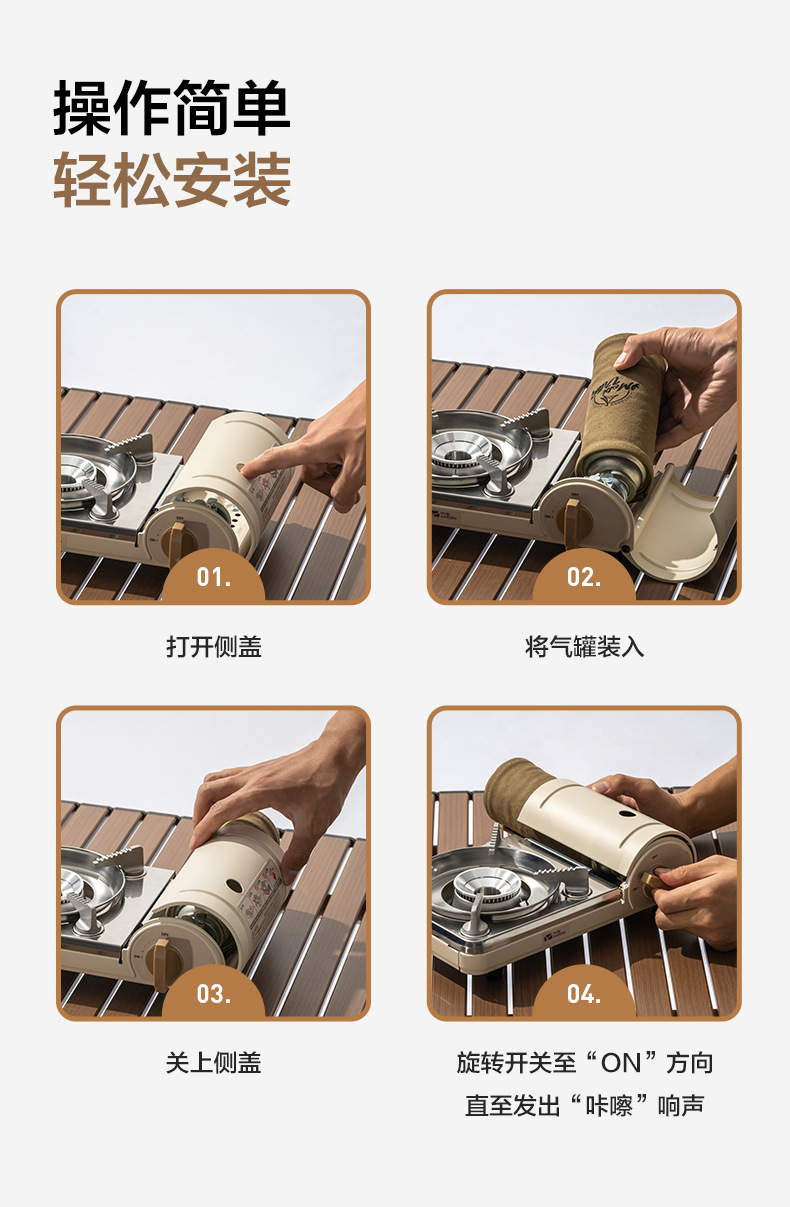 操作简单
轻松安装

01.

打开侧盖

02.

将气罐装入

03.

关上侧盖

04.

旋转开关至“ON”方向
直至发出“咔嚓”响声