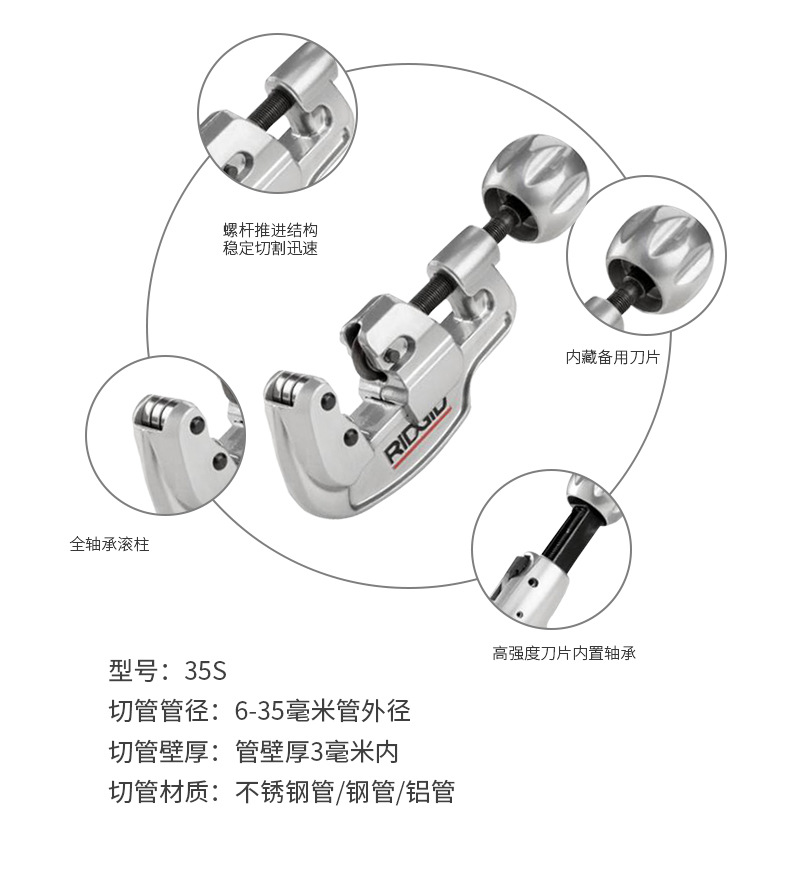 螺杆推进结构
稳定切割迅速

内藏备用刀片

RIDGID

全轴承滚柱

高强度刀片内置轴承

型号：35S
切管管径：6-35毫米管外径
切管壁厚：管壁厚3毫米内
切管材质：不锈钢管/钢管/铝管