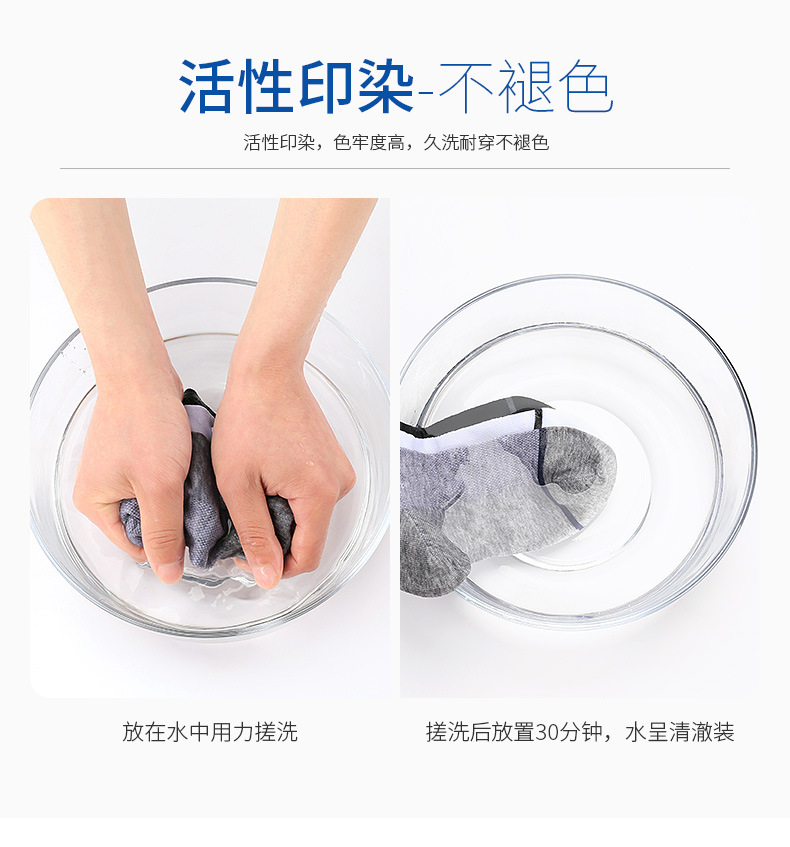 活性印染-不褪色

活性印染，色牢度高，久洗耐穿不褪色

放在水中用力搓洗

搓洗后放置30分钟，水呈清澈装