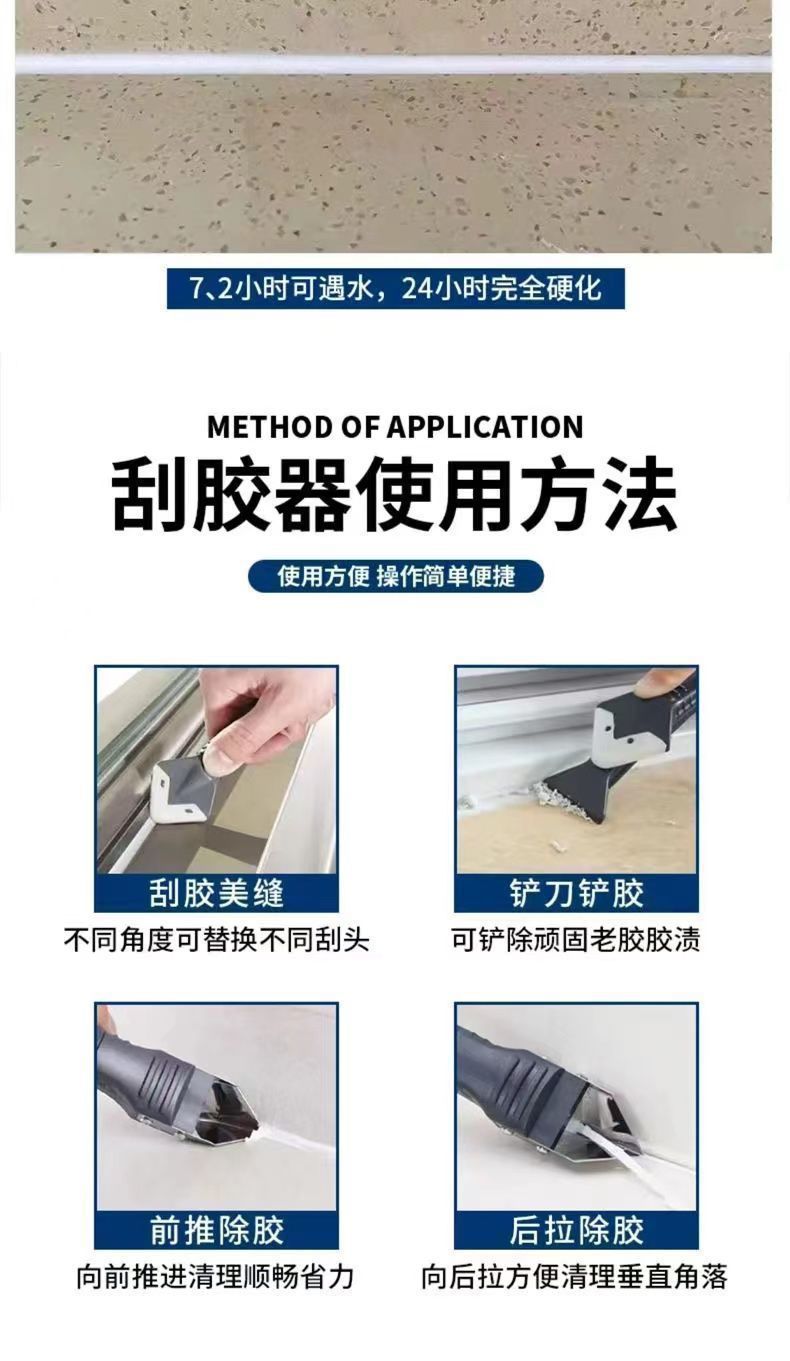 7、2小时可遇水，24小时完全硬化

METHOD OF APPLICATION

刮胶器使用方法

使用方便 操作简单便捷

刮胶美缝
不同角度可替换不同刮头

铲刀铲胶
可铲除顽固老胶胶渍

前推除胶
向前推进清理顺畅省力

后拉除胶
向后拉方便清理垂直角落