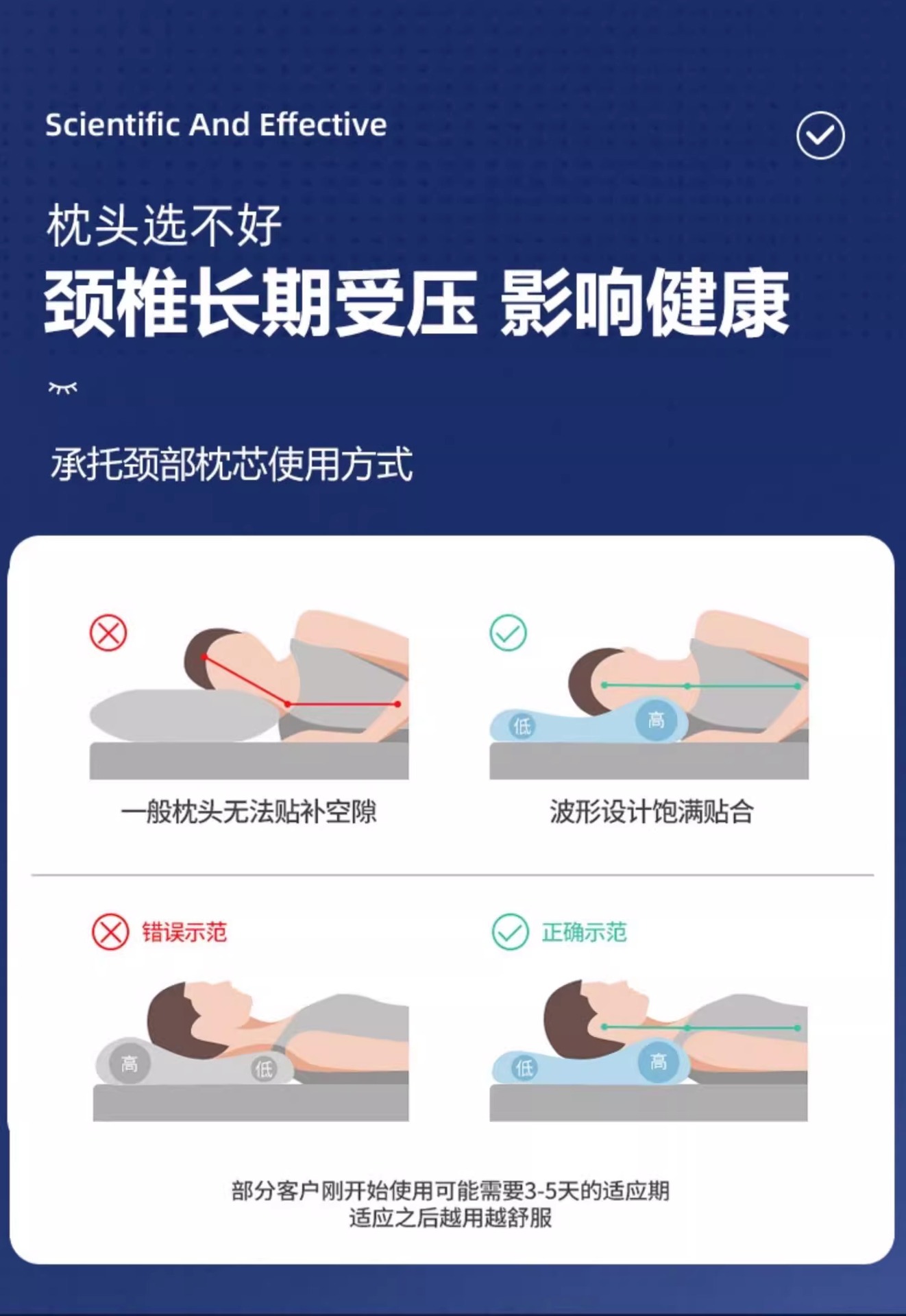 Scientific And Effective

枕头选不好
颈椎长期受压 影响健康

承托颈部枕芯使用方式

一般枕头无法贴补空隙

低 高

波形设计饱满贴合

错误示范

高 低

正确示范

低 高

部分客户刚开始使用可能需要3-5天的适应期
适应之后越用越舒服