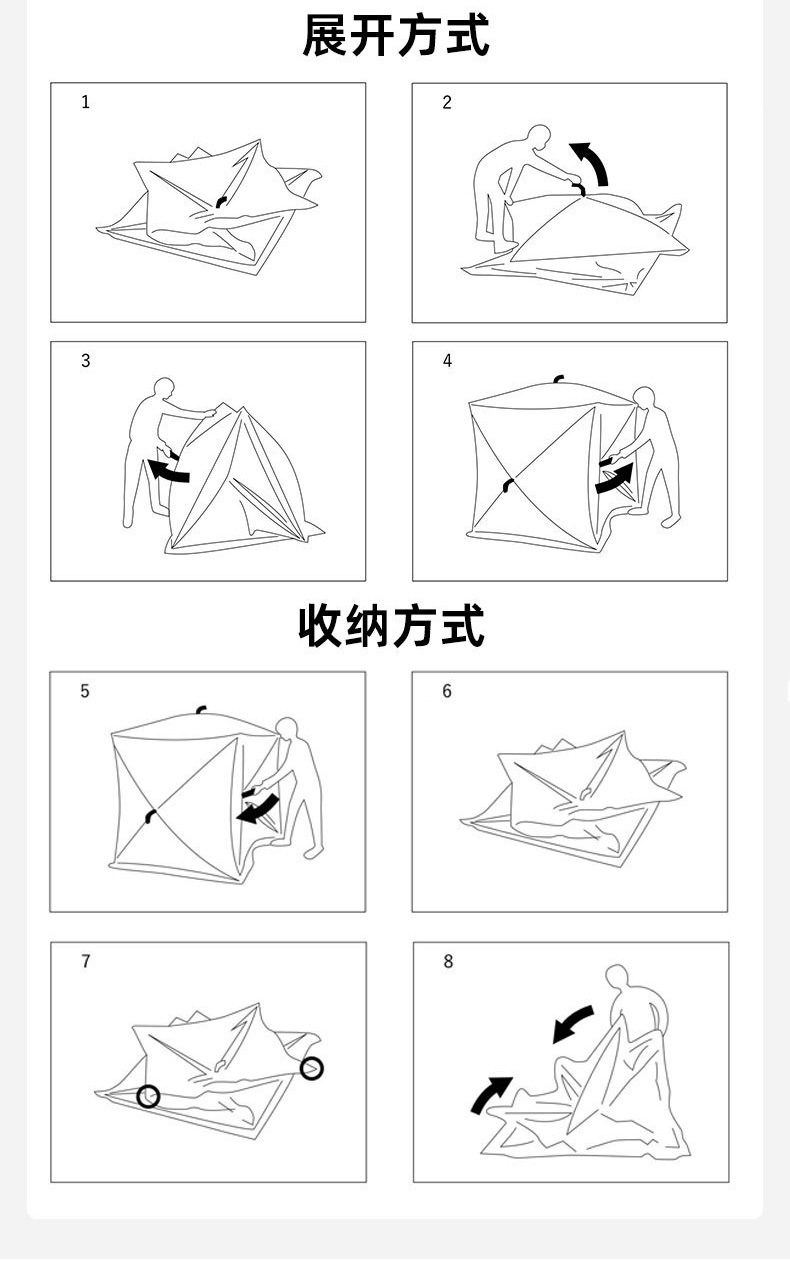 展开方式

1

2

3

4

收纳方式

5

6

7

8