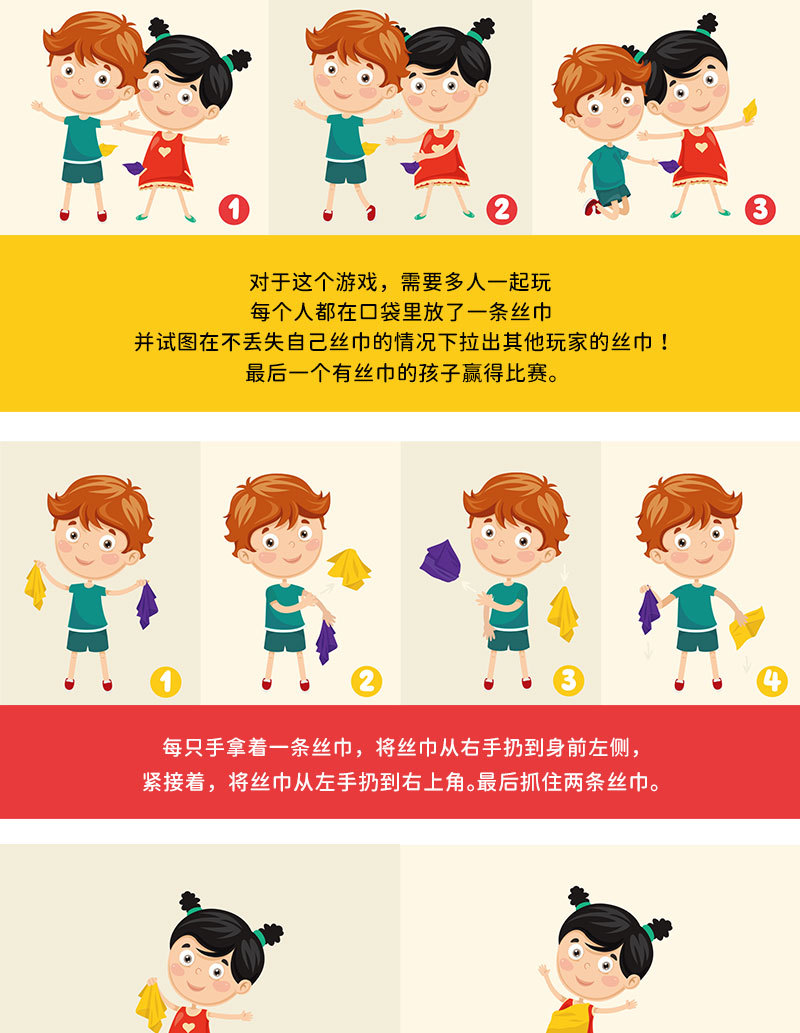 1 2 3

对于这个游戏，需要多人一起玩
每个人都在口袋里放了一条丝巾
并试图在不丢失自己丝巾的情况下拉出其他玩家的丝巾！
最后一个有丝巾的孩子赢得比赛。

1 2 3 4

每只手拿着一条丝巾，将丝巾从右手扔到身前左侧，
紧接着，将丝巾从左手扔到右上角。最后抓住两条丝巾。