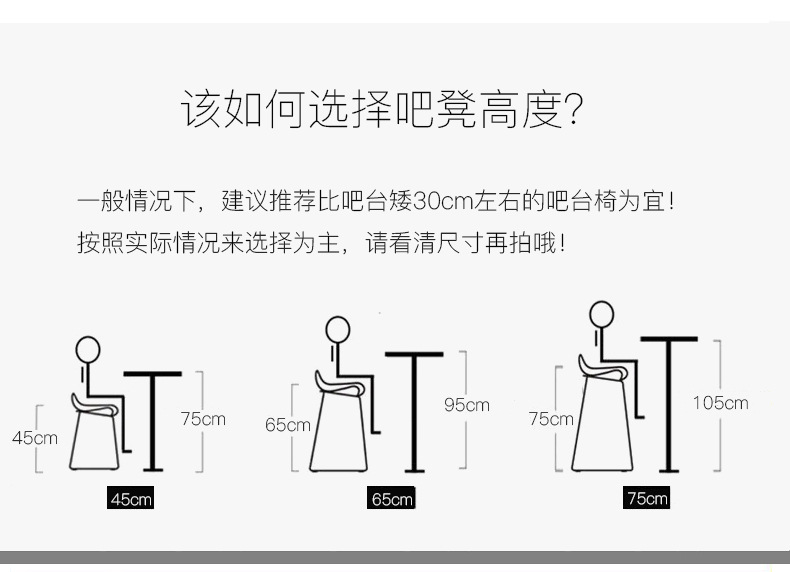 该如何选择吧凳高度?

一般情况下，建议推荐比吧台矮30cm左右的吧台椅为宜!
按照实际情况来选择为主，请看清尺寸再拍哦!

45cm
75cm
45cm

65cm
95cm
65cm

75cm
105cm
75cm