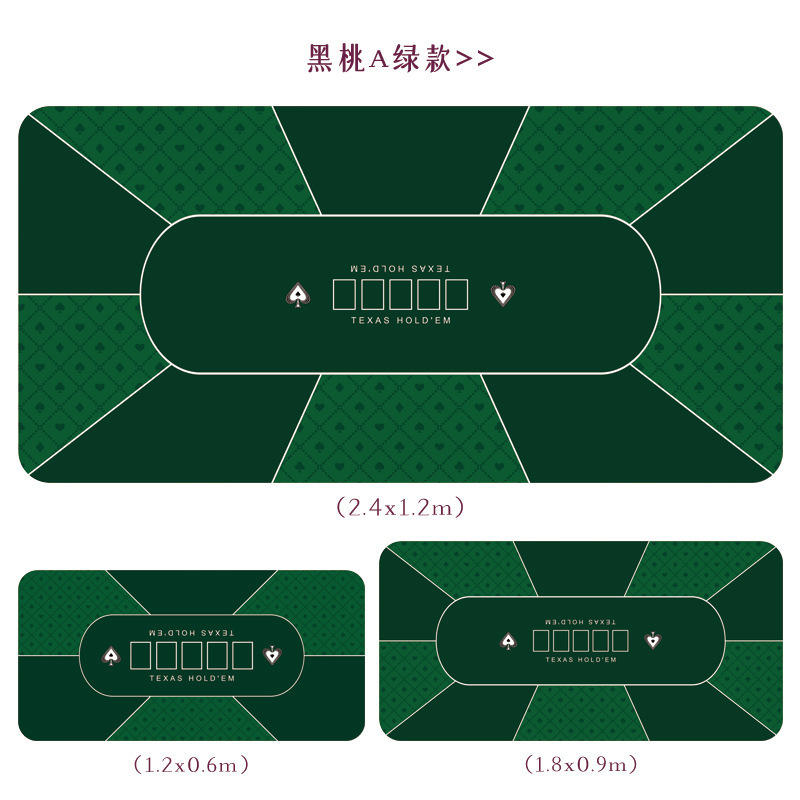 黑桃A绿款>>

TEXAS HOLD'EM

TEXAS HOLD'EM

(2.4x1.2m)

TEXAS HOLD'EM

TEXAS HOLD'EM

TEXAS HOLD'EM

TEXAS HOLD'EM

(1.2x0.6m)

(1.8x0.9m)