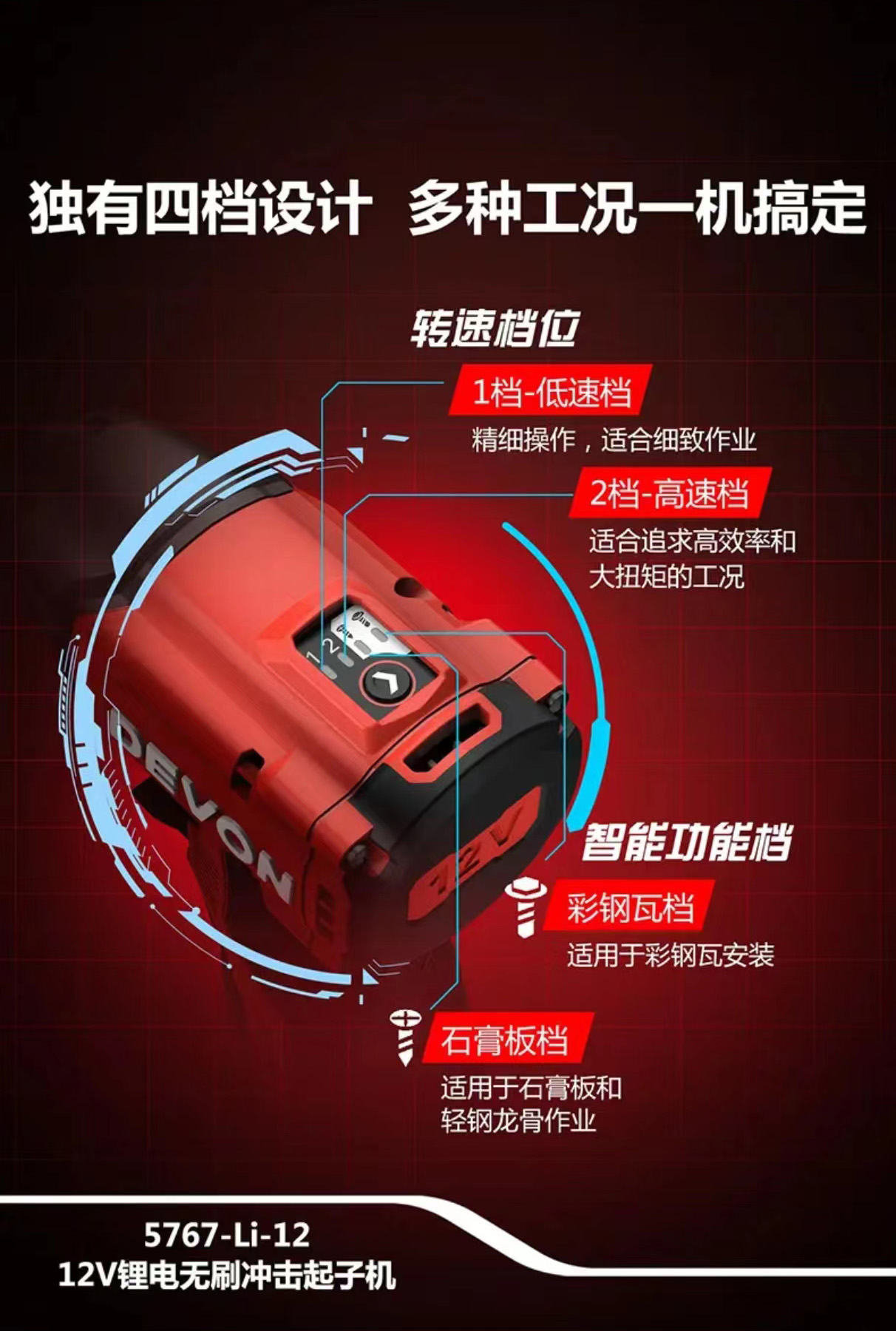 独有四档设计 多种工况一机搞定

转速档位

1档-低速档

精细操作，适合细致作业

2档-高速档

适合追求高效率和大扭矩的工况

1 2

DEVON

12V

智能功能档

彩钢瓦档

适用于彩钢瓦安装

石膏板档

适用于石膏板和轻钢龙骨作业

5767-Li-12
12V锂电无刷冲击起子机