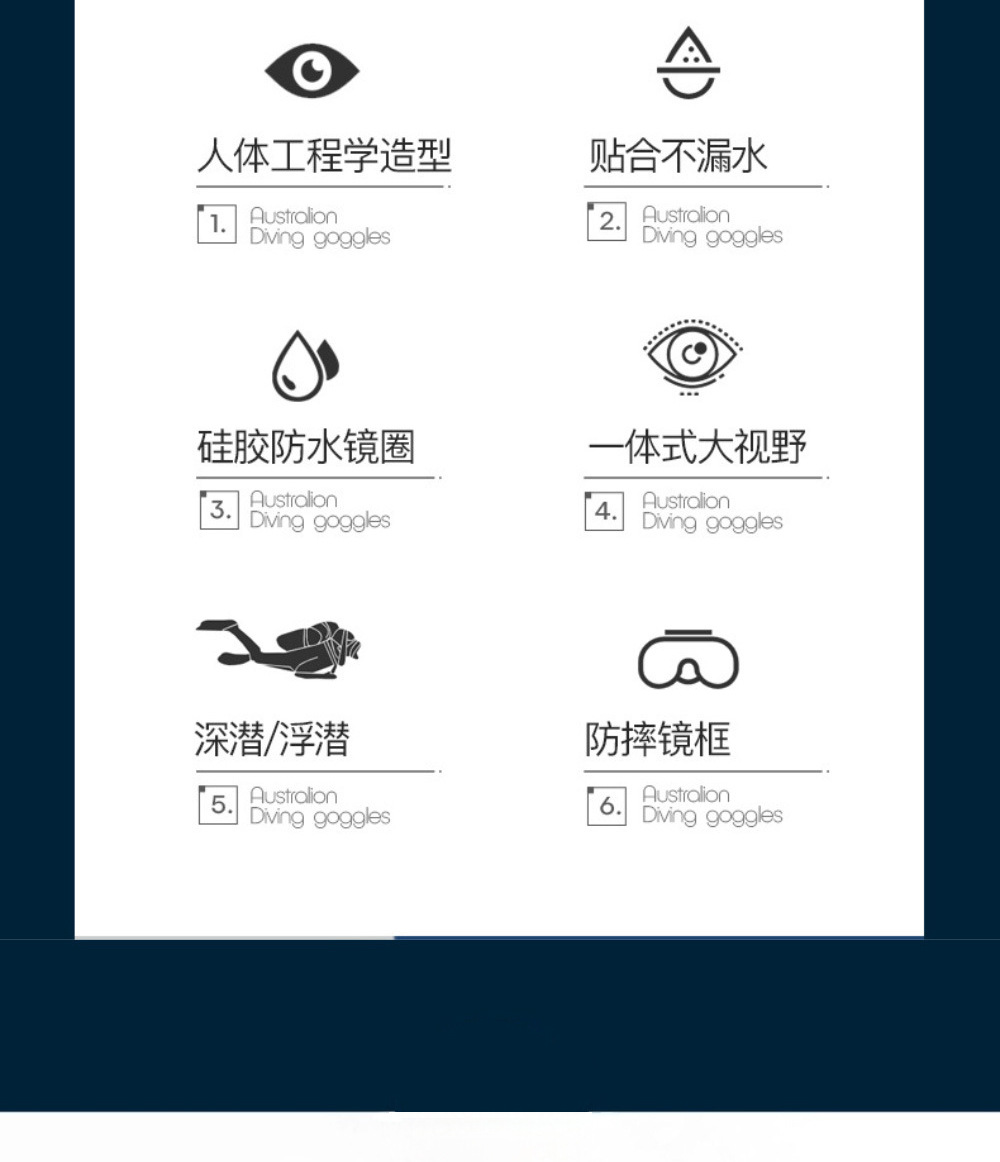 人体工程学造型

1. Australion Diving goggles

贴合不漏水

2. Australion Diving goggles

硅胶防水镜圈

3. Australion Diving goggles

一体式大视野

4. Australion Diving goggles

深潜/浮潜

5. Australion Diving goggles

防摔镜框

6. Australion Diving goggles