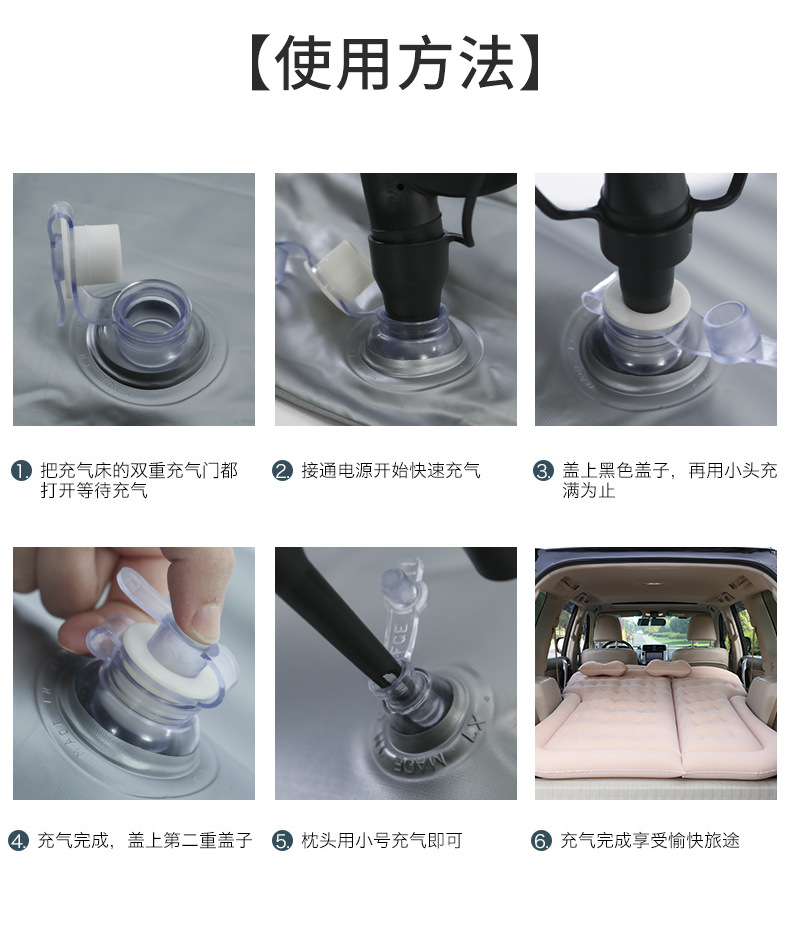 【使用方法】

1. 把充气床的双重充气门都打开等待充气

2. 接通电源开始快速充气

3. 盖上黑色盖子，再用小头充满为止

4. 充气完成，盖上第二重盖子

5. 枕头用小号充气即可

6. 充气完成享受愉快旅途