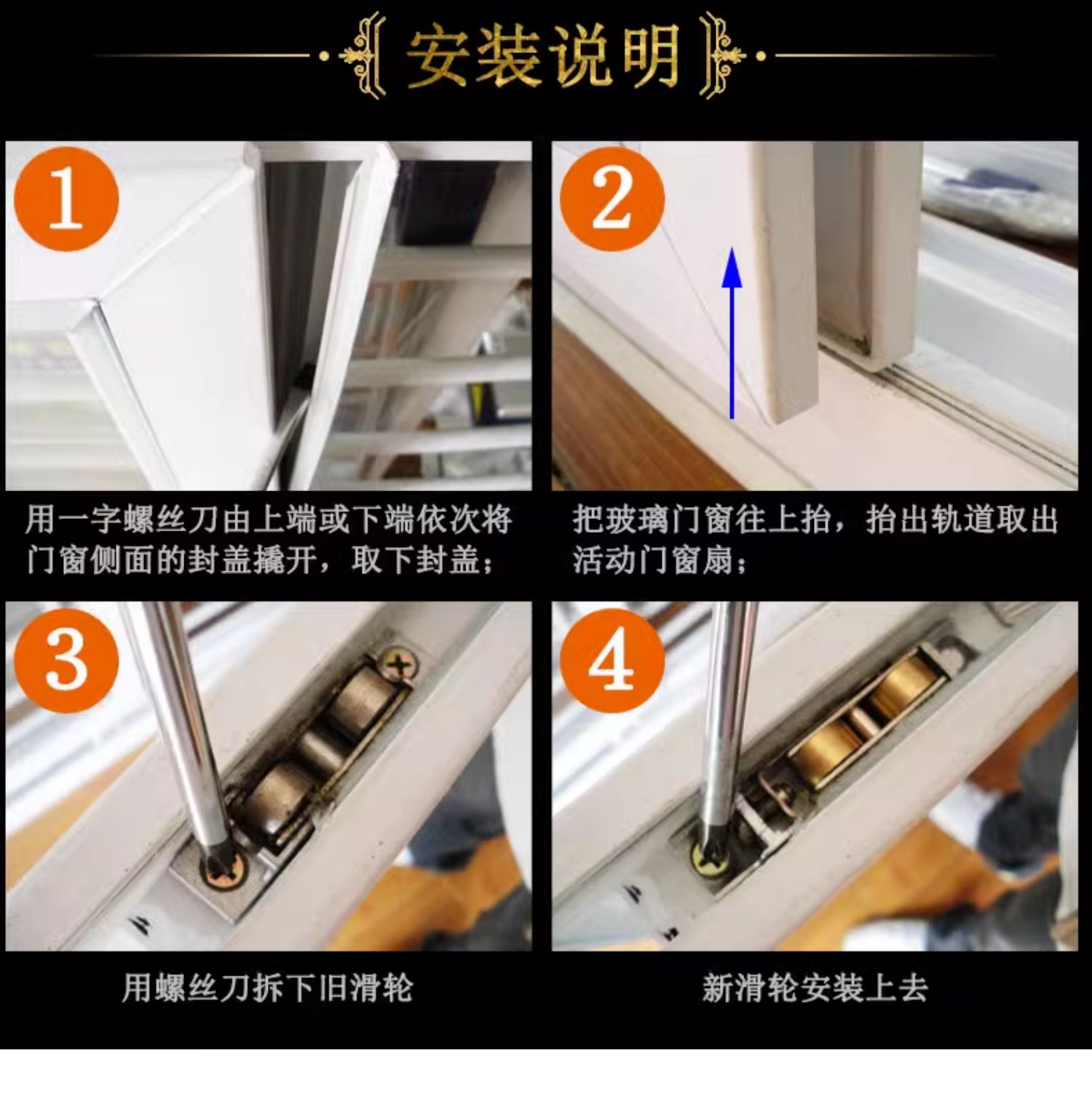 安装说明

1

用一字螺丝刀由上端或下端依次将门窗侧面的封盖撬开，取下封盖；

2

把玻璃门窗往上抬，抬出轨道取出活动门窗扇；

3

用螺丝刀拆下旧滑轮

4

新滑轮安装上去