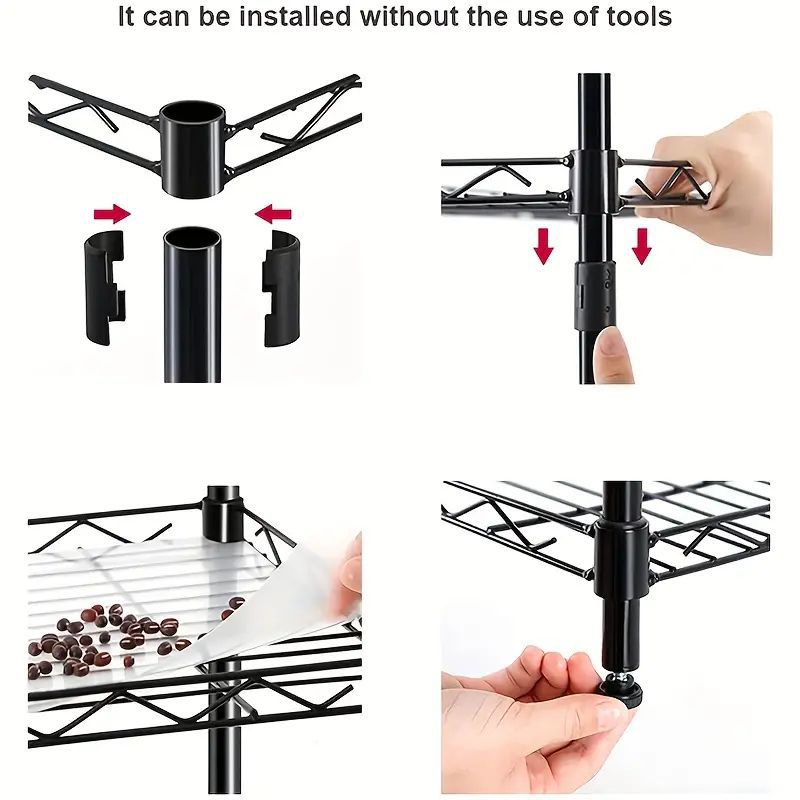 It can be installed without the use of tools