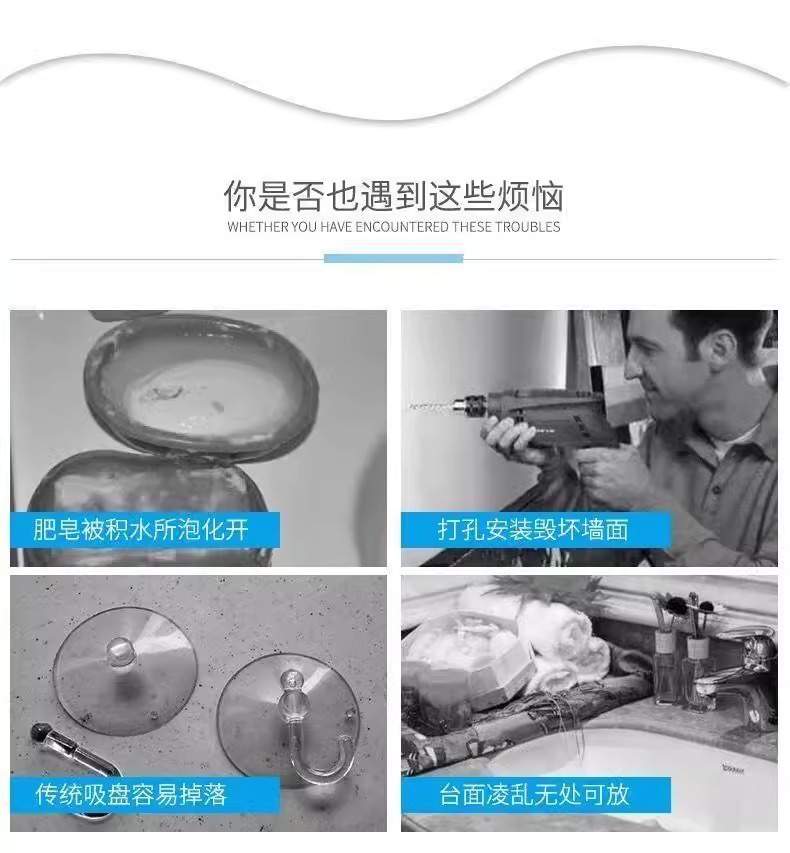 你是否也遇到这些烦恼
WHETHER YOU HAVE ENCOUNTERED THESE TROUBLES

肥皂被积水所泡化开

打孔安装毁坏墙面

传统吸盘容易掉落

台面凌乱无处可放