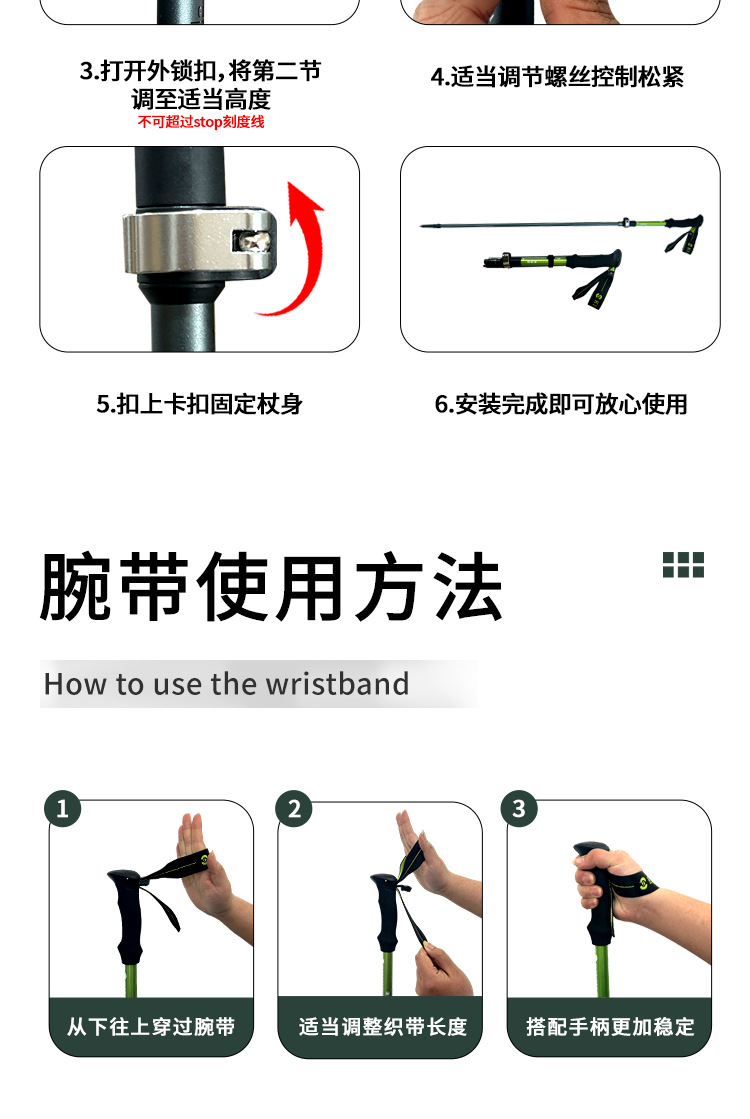 3.打开外锁扣，将第二节调至适当高度
不可超过stop刻度线

4.适当调节螺丝控制松紧

5.扣上卡扣固定杖身

6.安装完成即可放心使用

腕带使用方法

How to use the wristband

1
从下往上穿过腕带

2
适当调整织带长度

3
搭配手柄更加稳定