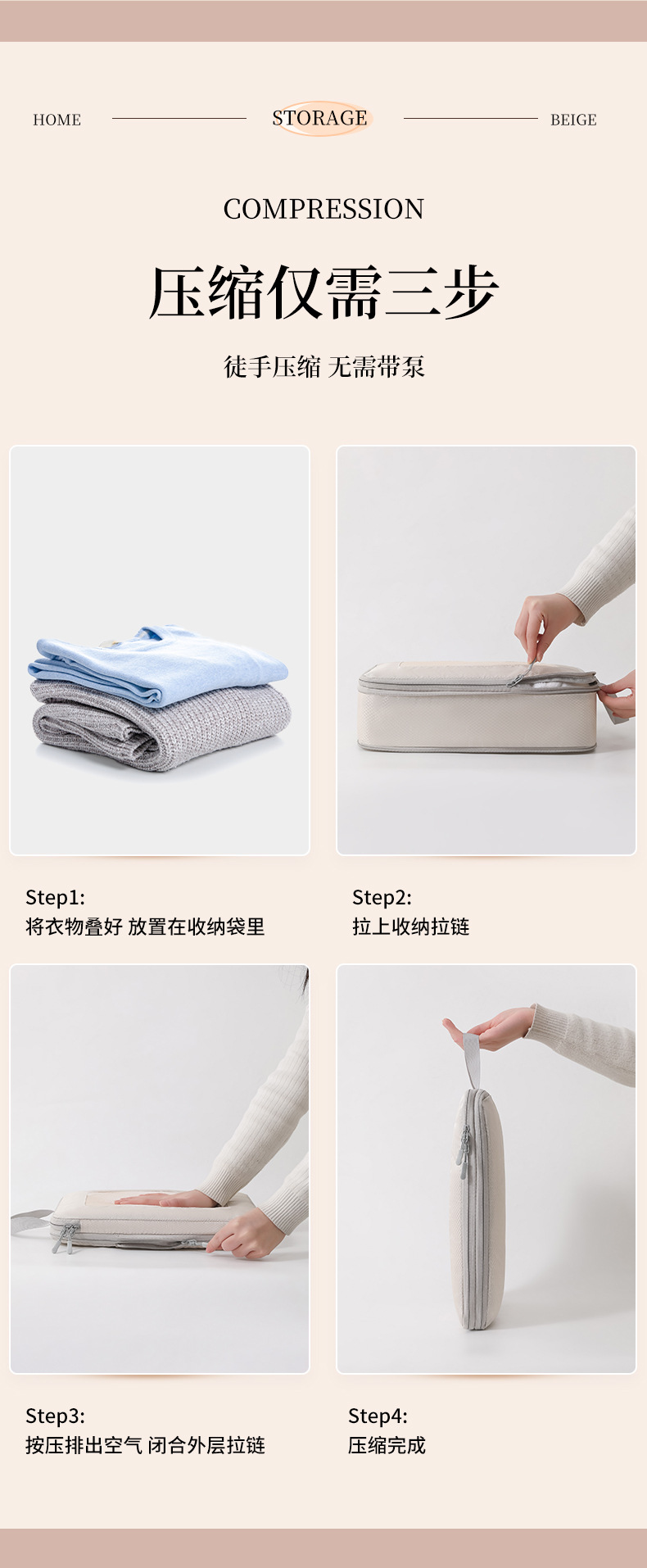 HOME STORAGE BEIGE

COMPRESSION

压缩仅需三步

徒手压缩 无需带泵

Step1:
将衣物叠好 放置在收纳袋里

Step2:
拉上收纳拉链

Step3:
按压排出空气 闭合外层拉链

Step4:
压缩完成