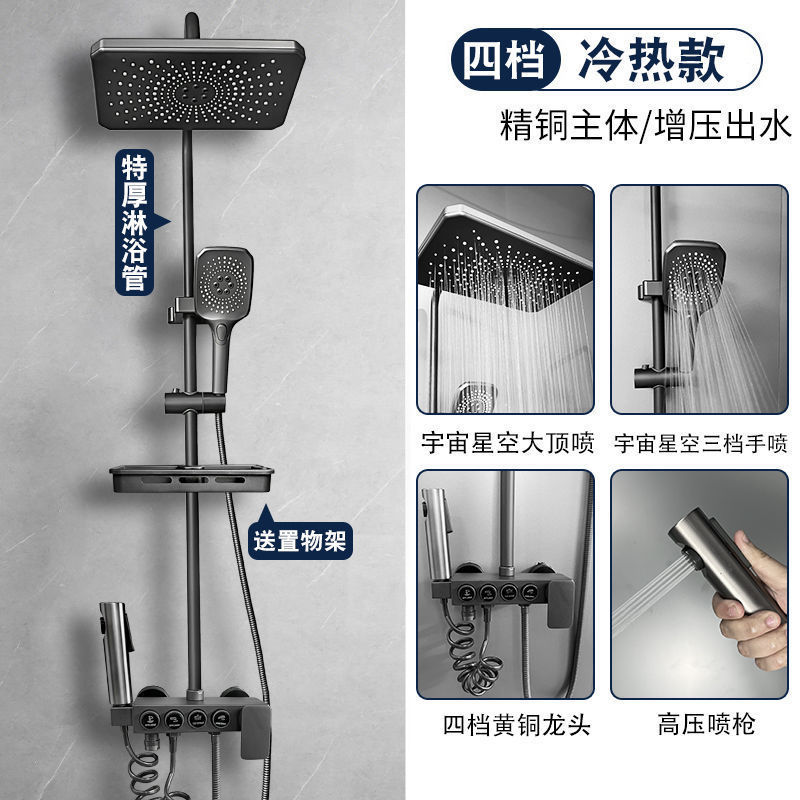 四档 冷热款

精铜主体/增压出水

特厚淋浴管

送置物架

宇宙星空大顶喷

宇宙星空三档手喷

四档黄铜龙头

高压喷枪