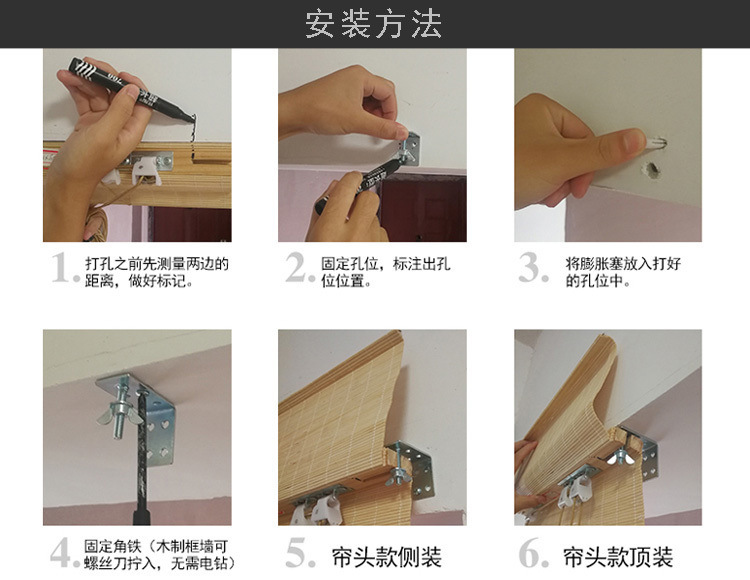 安装方法

1. 打孔之前先测量两边的距离，做好标记。

2. 固定孔位，标注出孔位位置。

3. 将膨胀塞放入打好的孔位中。

4. 固定角铁（木制框墙可螺丝刀拧入，无需电钻）

5. 帘头款侧装

6. 帘头款顶装