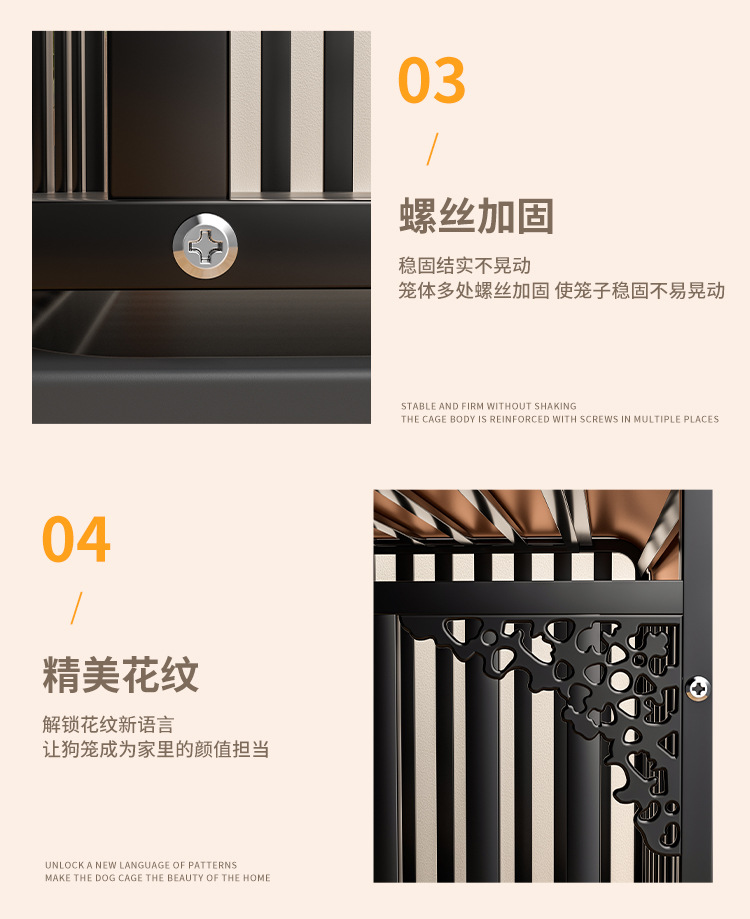 03

/

螺丝加固

稳固结实不晃动
笼体多处螺丝加固 使笼子稳固不易晃动

STABLE AND FIRM WITHOUT SHAKING
THE CAGE BODY IS REINFORCED WITH SCREWS IN MULTIPLE PLACES

04

/

精美花纹

解锁花纹新语言
让狗笼成为家里的颜值担当

UNLOCK A NEW LANGUAGE OF PATTERNS
MAKE THE DOG CAGE THE BEAUTY OF THE HOME