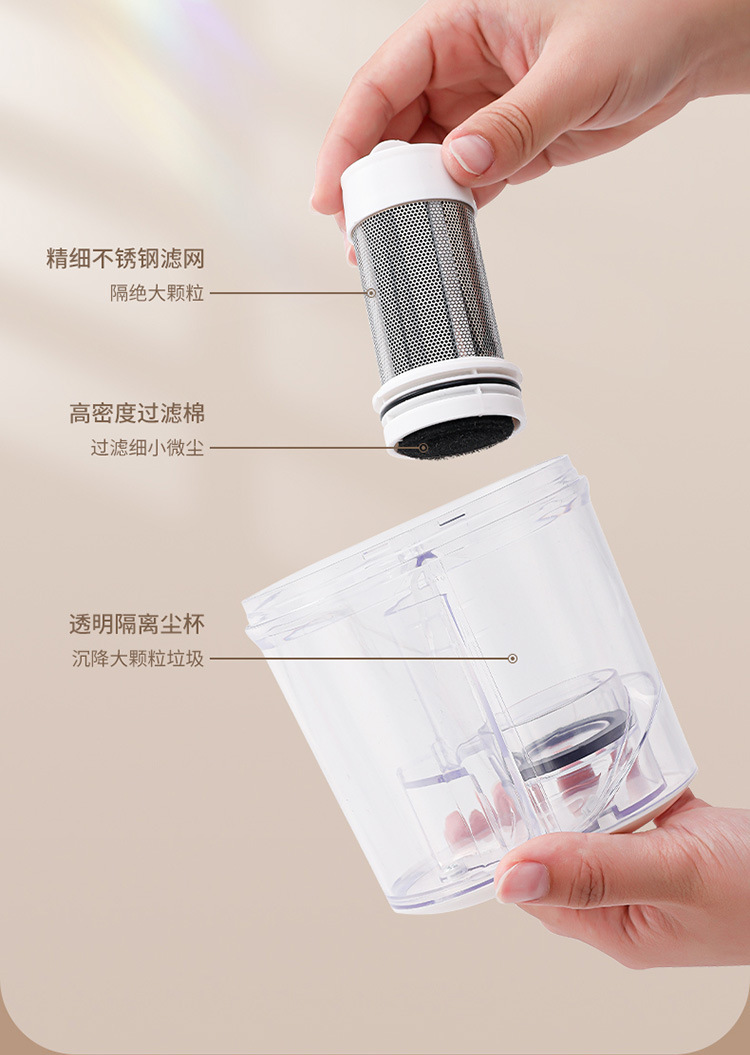 精细不锈钢滤网
隔绝大颗粒

高密度过滤棉
过滤细小微尘

透明隔离尘杯
沉降大颗粒垃圾