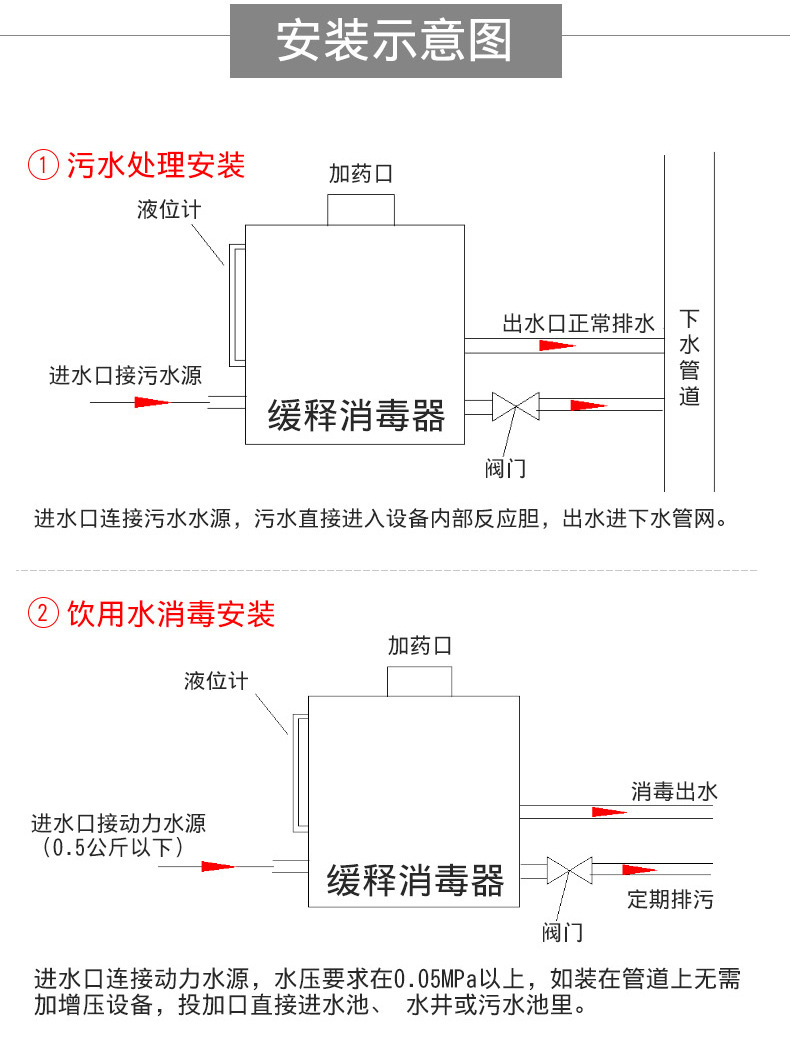 安装示意图

① 污水处理安装

加药口

液位计

出水口正常排水

下水管道

进水口接污水源

缓释消毒器

阀门

进水口连接污水水源，污水直接进入设备内部反应胆，出水进下水管网。

② 饮用水消毒安装

加药口

液位计

消毒出水

进水口接动力水源
（0.5公斤以下）

缓释消毒器

定期排污

阀门

进水口连接动力水源，水压要求在0.05MPa以上，如装在管道上无需加增压设备，投加口直接进水池、 水井或污水池里。