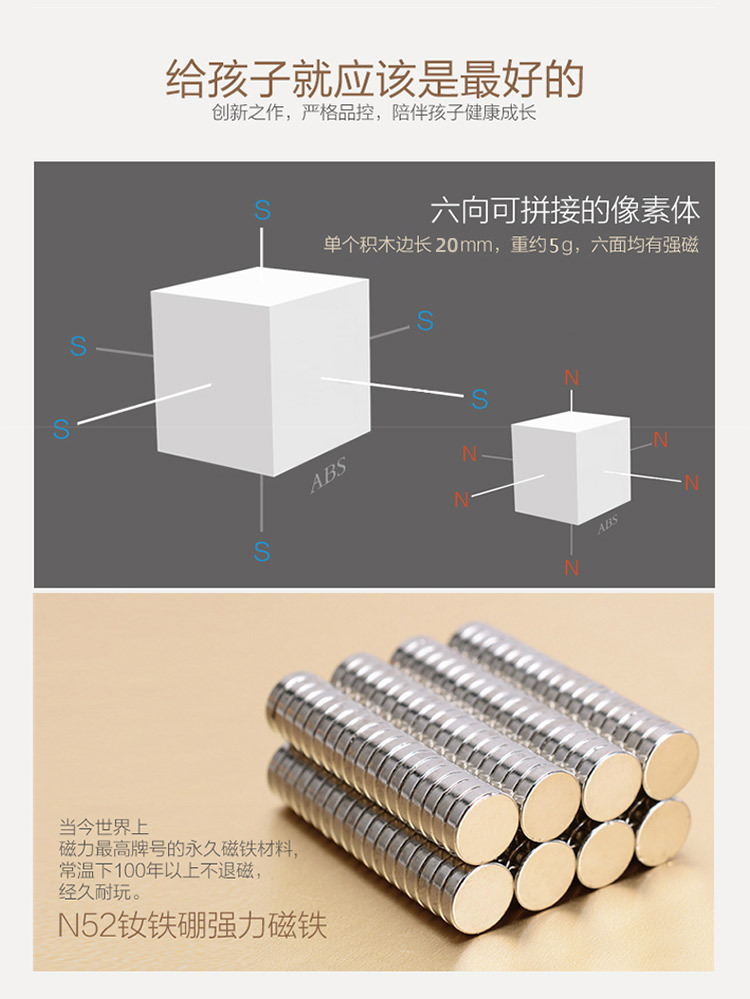 给孩子就应该是最好的
创新之作，严格品控，陪伴孩子健康成长

六向可拼接的像素体
单个积木边长 20mm，重约5g，六面均有强磁

S
S
S
S
S
S
ABS

N
N
N
N
N
N
ABS

当今世界上
磁力最高牌号的永久磁铁材料，
常温下100年以上不退磁，
经久耐玩。
N52钕铁硼强力磁铁