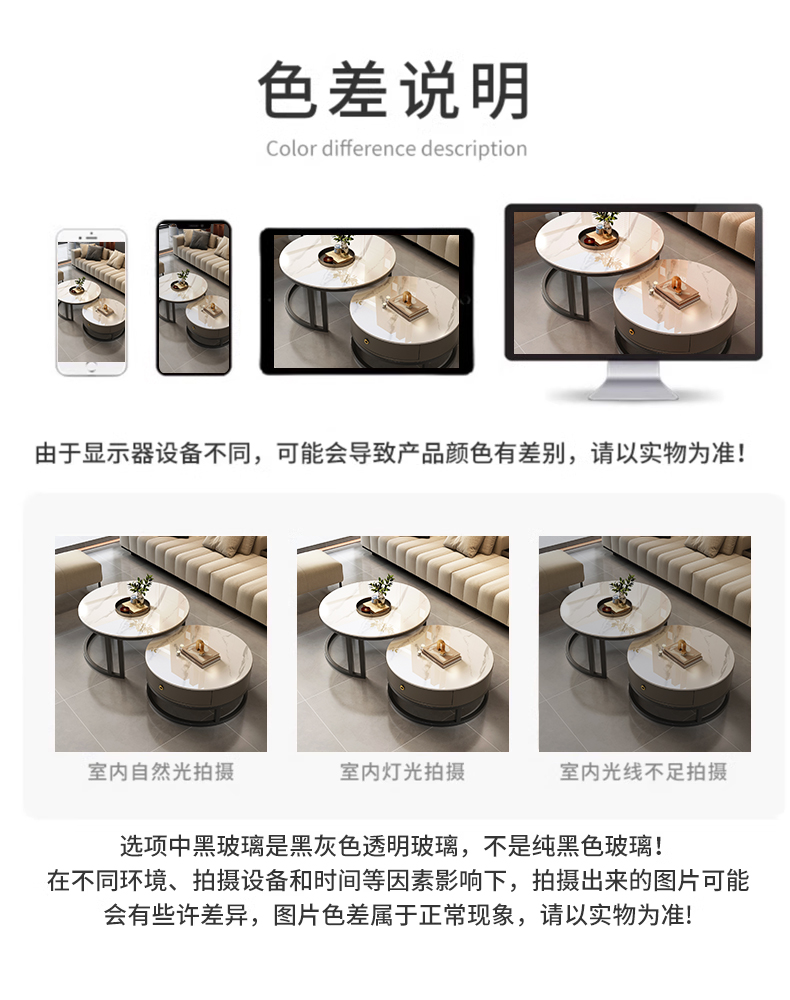 色差说明
Color difference description

由于显示器设备不同，可能会导致产品颜色有差别，请以实物为准！

室内自然光拍摄

室内灯光拍摄

室内光线不足拍摄

选项中黑玻璃是黑灰色透明玻璃，不是纯黑色玻璃！
在不同环境、拍摄设备和时间等因素影响下，拍摄出来的图片可能会有些许差异，图片色差属于正常现象，请以实物为准!