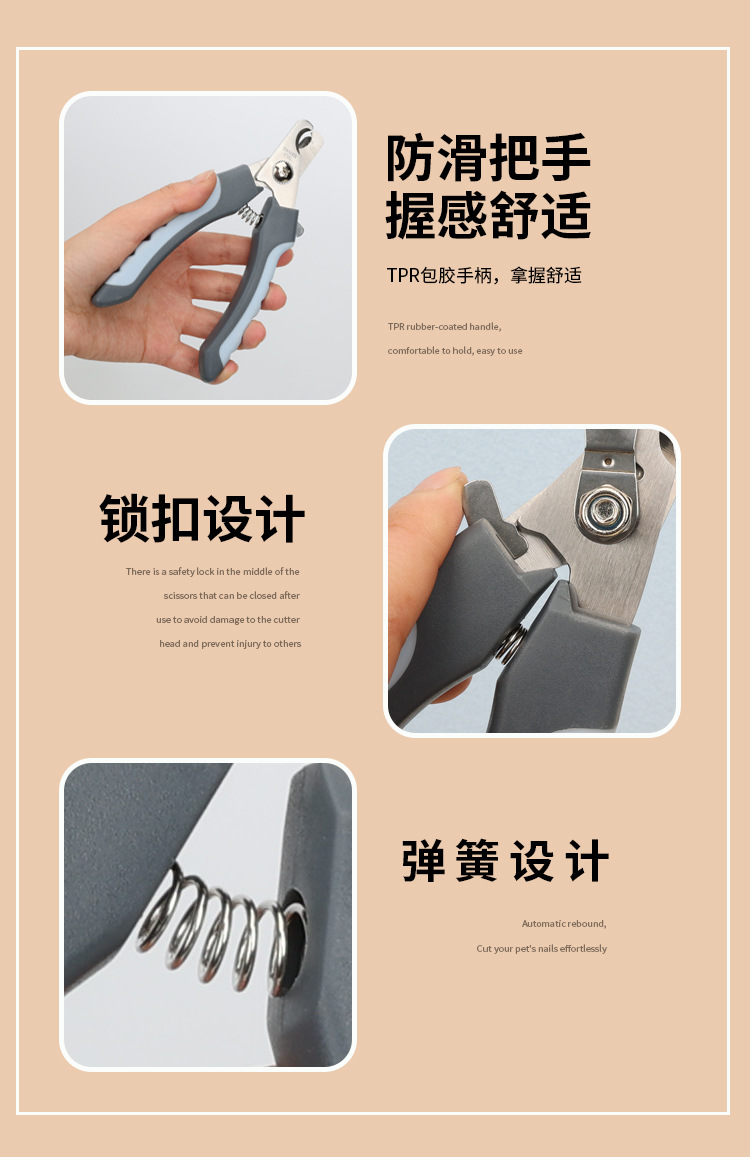 防滑把手
握感舒适

TPR包胶手柄，拿握舒适

TPR rubber-coated handle,
comfortable to hold, easy to use

锁扣设计

There is a safety lock in the middle of the scissors that can be closed after use to avoid damage to the cutter head and prevent injury to others

弹簧设计

Automatic rebound,
Cut your pet's nails effortlessly