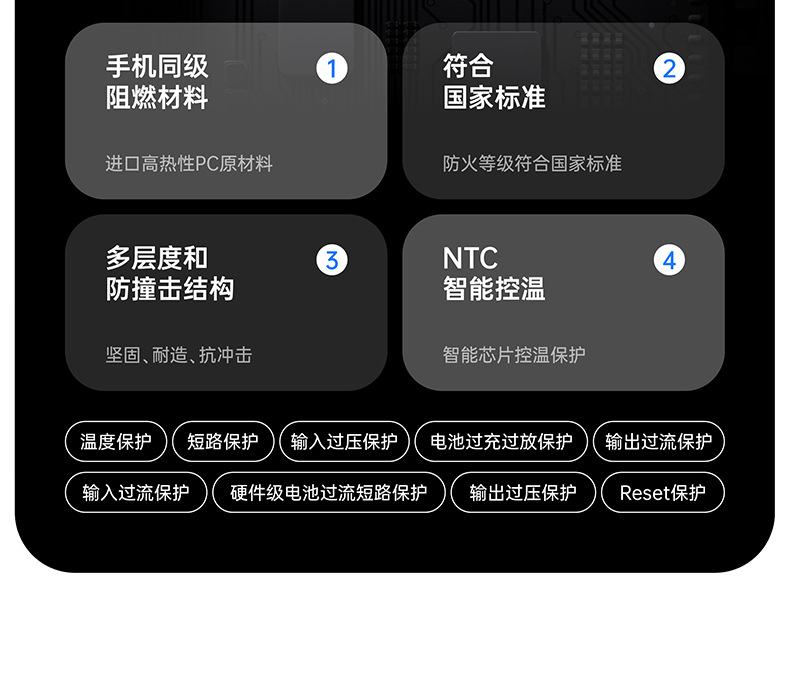 手机同级
阻燃材料

1

进口高热性PC原材料

符合
国家标准

2

防火等级符合国家标准

多层度和
防撞击结构

3

坚固、耐造、抗冲击

NTC
智能控温

4

智能芯片控温保护

温度保护 短路保护 输入过压保护 电池过充过放保护 输出过流保护

输入过流保护 硬件级电池过流短路保护 输出过压保护 Reset保护