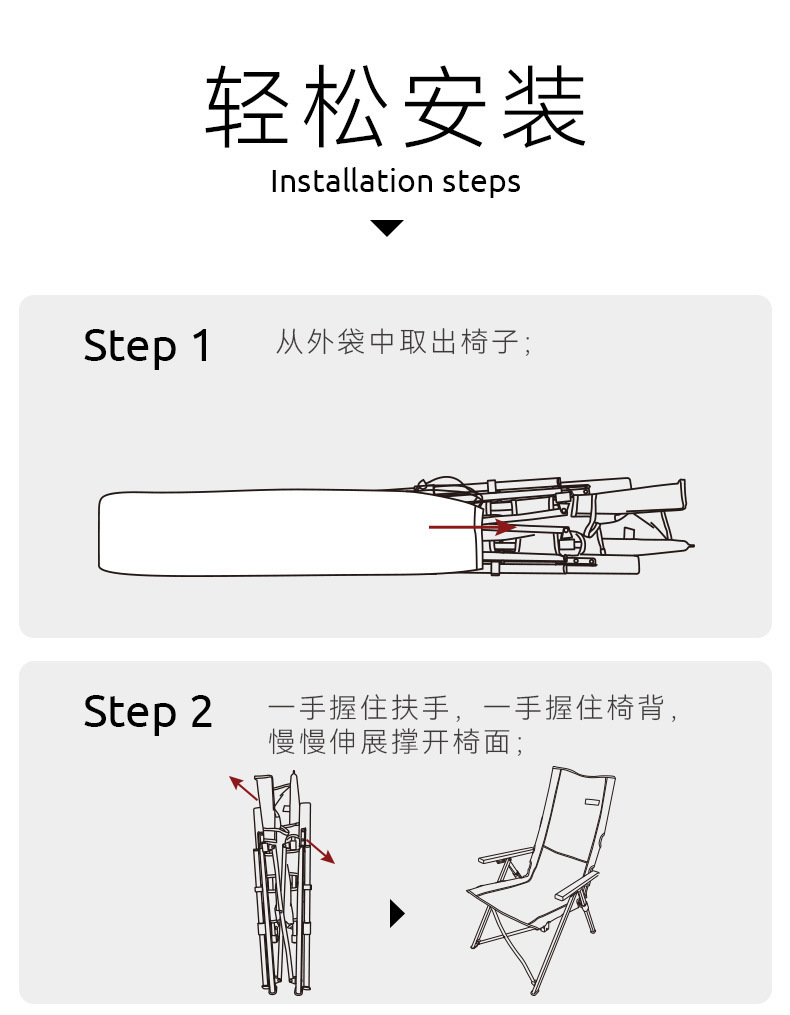 轻松安装

Installation steps

Step 1 从外袋中取出椅子；

Step 2 一手握住扶手，一手握住椅背，慢慢伸展撑开椅面；