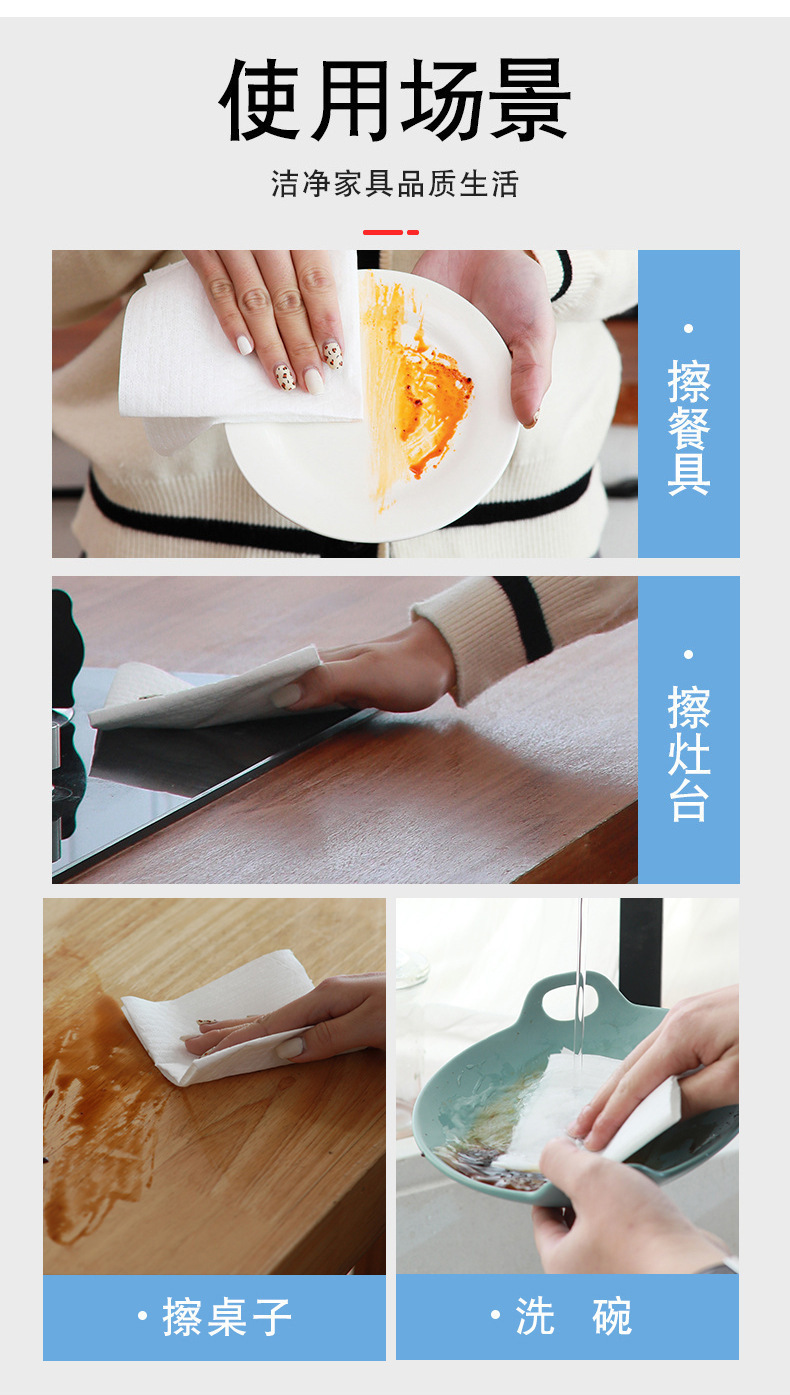 使用场景

洁净家具品质生活

· 擦餐具

· 擦灶台

· 擦桌子

· 洗 碗