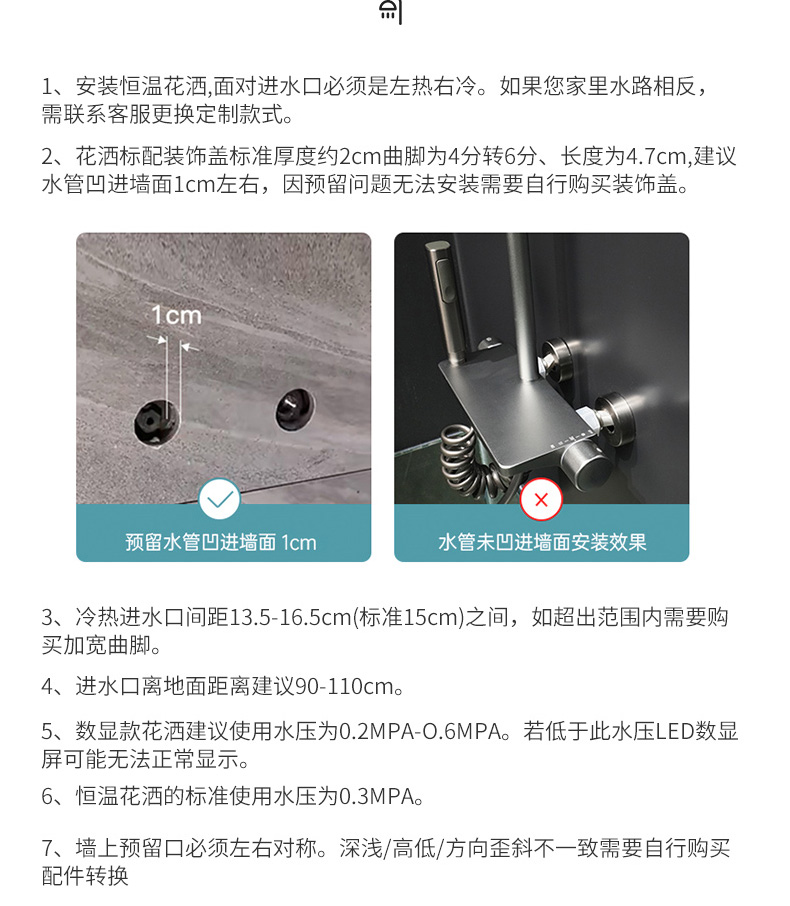 1、安装恒温花洒,面对进水口必须是左热右冷。如果您家里水路相反，需联系客服更换定制款式。

2、花洒标配装饰盖标准厚度约2cm曲脚为4分转6分、长度为4.7cm,建议水管凹进墙面1cm左右，因预留问题无法安装需要自行购买装饰盖。

1cm

预留水管凹进墙面 1cm

水管未凹进墙面安装效果

3、冷热进水口间距13.5-16.5cm(标准15cm)之间，如超出范围内需要购买加宽曲脚。

4、进水口离地面距离建议90-110cm。

5、数显款花洒建议使用水压为0.2MPA-O.6MPA。若低于此水压LED数显屏可能无法正常显示。

6、恒温花洒的标准使用水压为0.3MPA。

7、墙上预留口必须左右对称。深浅/高低/方向歪斜不一致需要自行购买配件转换