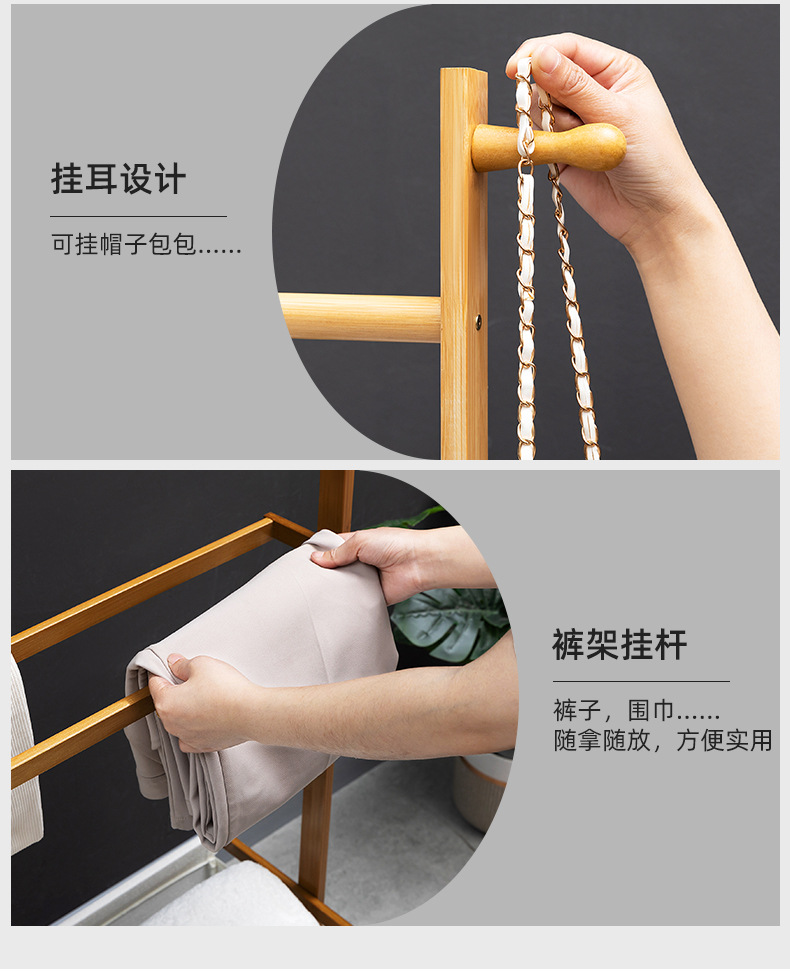 挂耳设计

可挂帽子包包……

裤架挂杆

裤子，围巾……
随拿随放，方便实用