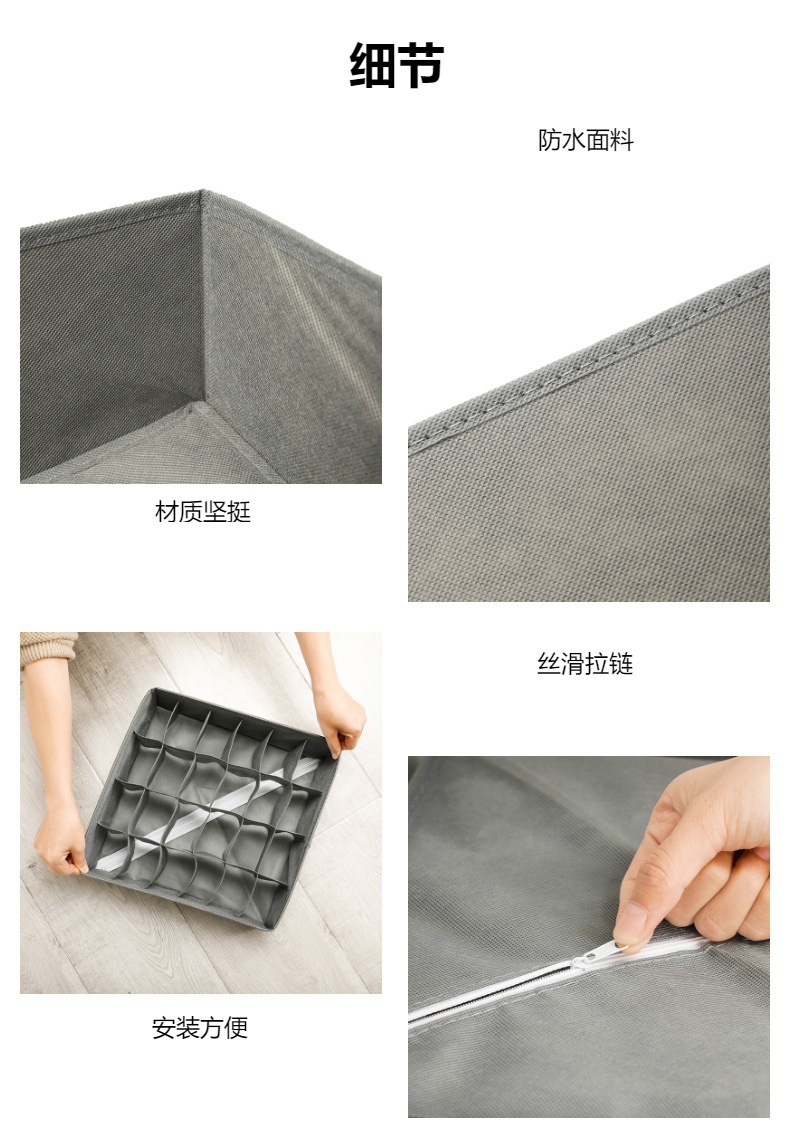 细节

防水面料

材质坚挺

丝滑拉链

安装方便