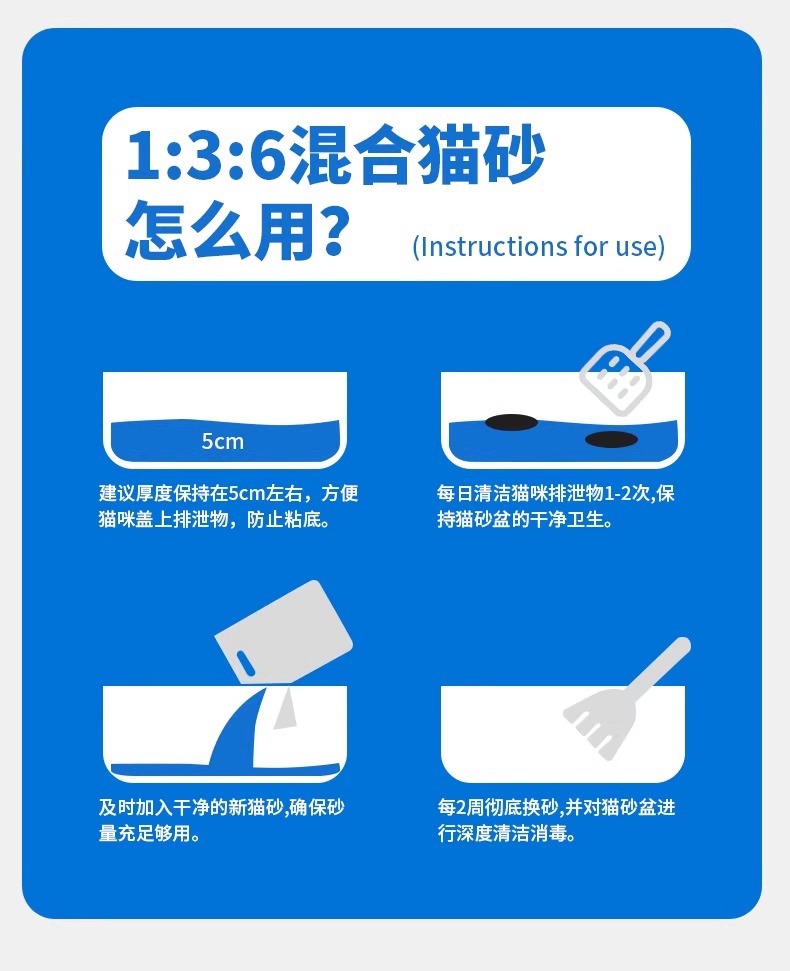 1:3:6混合猫砂
怎么用？ (Instructions for use)

5cm

建议厚度保持在5cm左右，方便猫咪盖上排泄物，防止粘底。

每日清洁猫咪排泄物1-2次,保持猫砂盆的干净卫生。

及时加入干净的新猫砂,确保砂量充足够用。

每2周彻底换砂,并对猫砂盆进行深度清洁消毒。